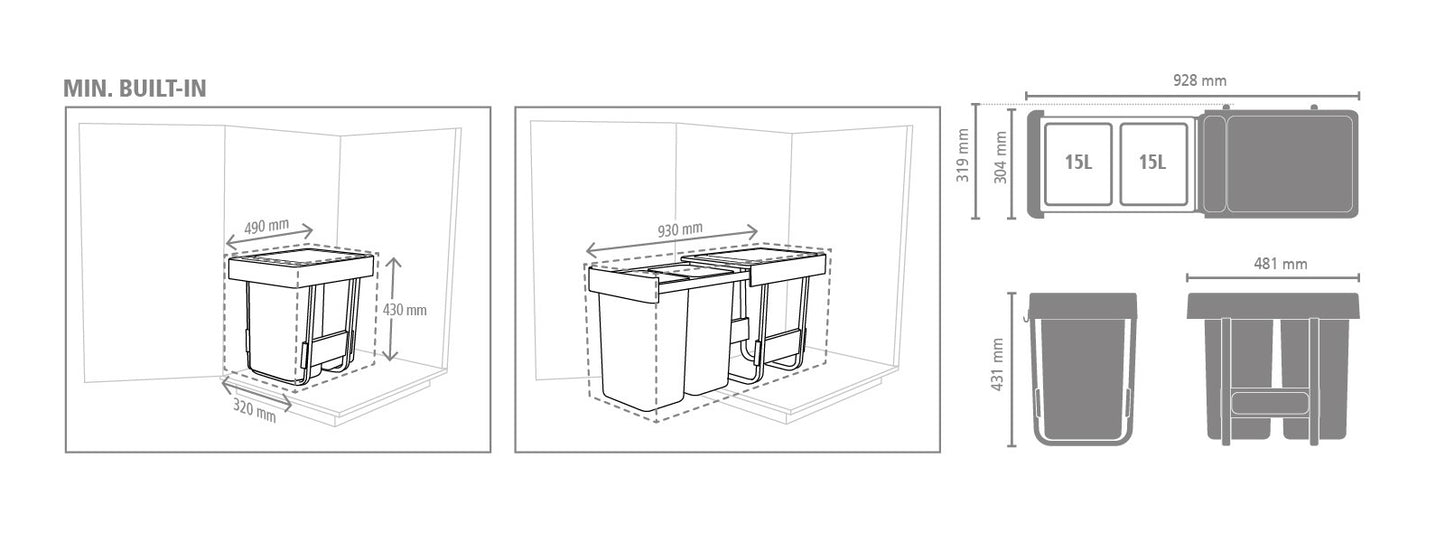 MIN. BUILT-IN

490 mm
430 mm
320 mm

930 mm

928 mm
319 mm
304 mm
15L
15L

481 mm
431 mm