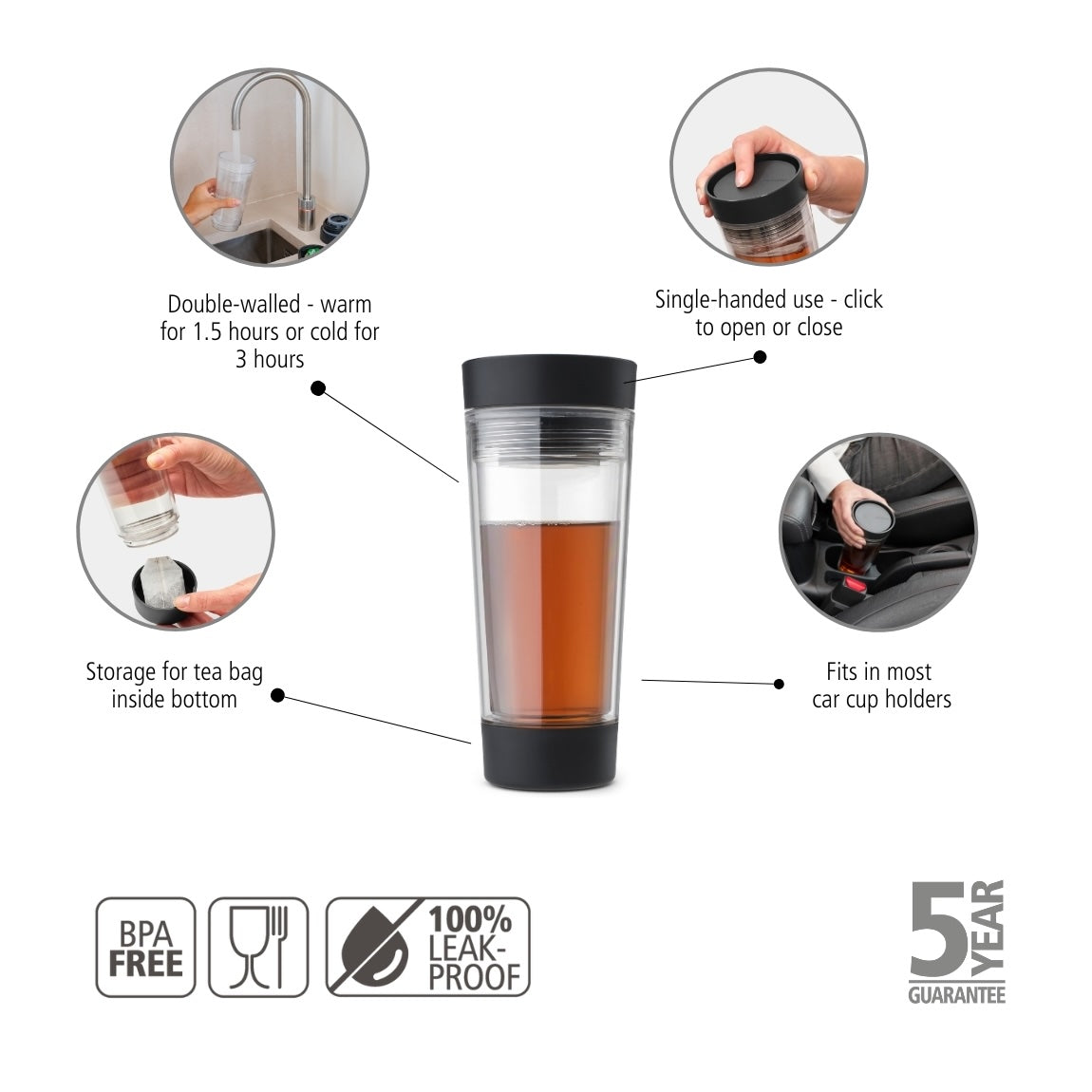 Double-walled - warm for 1.5 hours or cold for 3 hours

Single-handed use - click to open or close

Storage for tea bag inside bottom

Fits in most car cup holders

BPA FREE

100% LEAK-PROOF

5 YEAR GUARANTEE