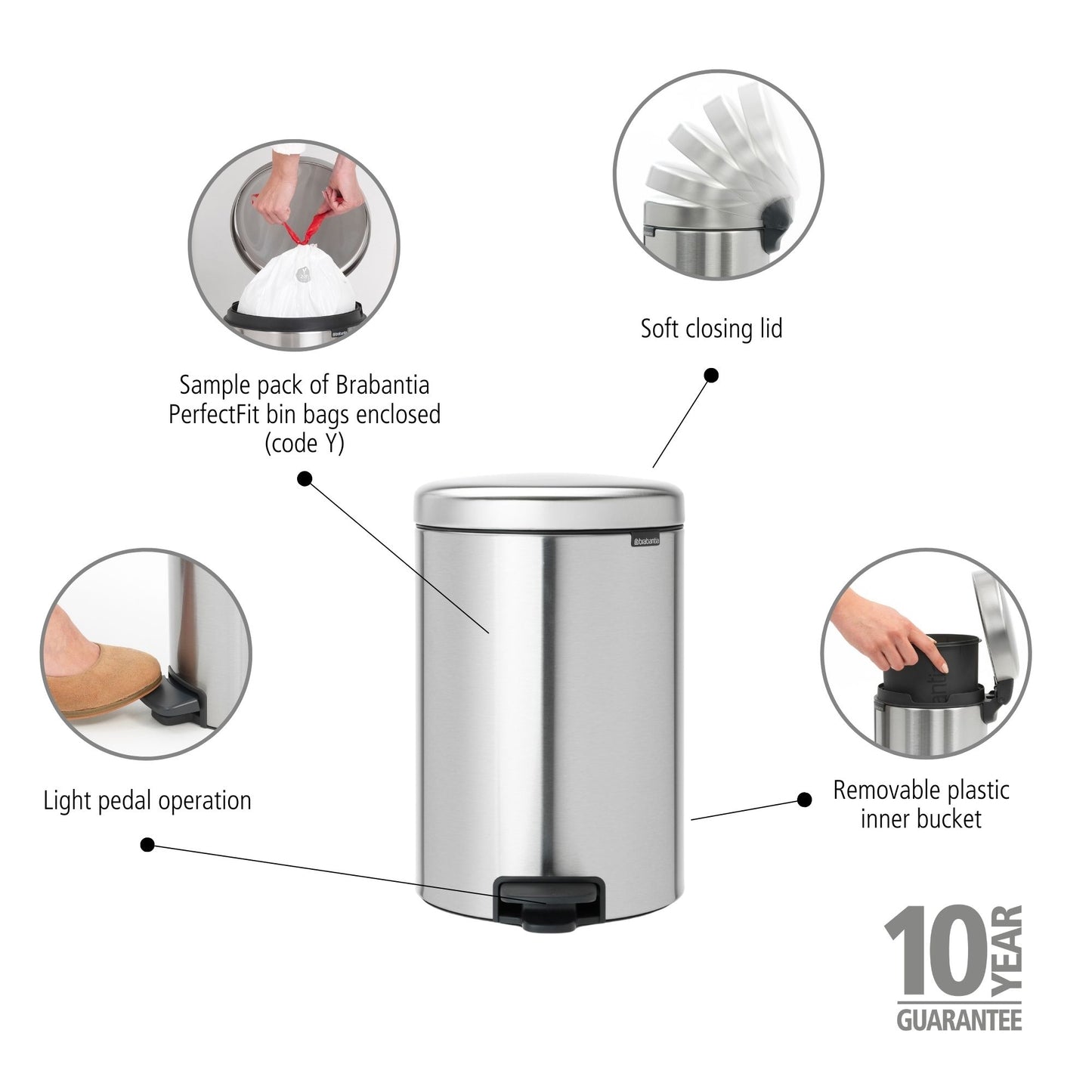 Sample pack of Brabantia PerfectFit bin bags enclosed (code Y)

Soft closing lid

brabantia

Light pedal operation

Removable plastic inner bucket

10 YEAR GUARANTEE