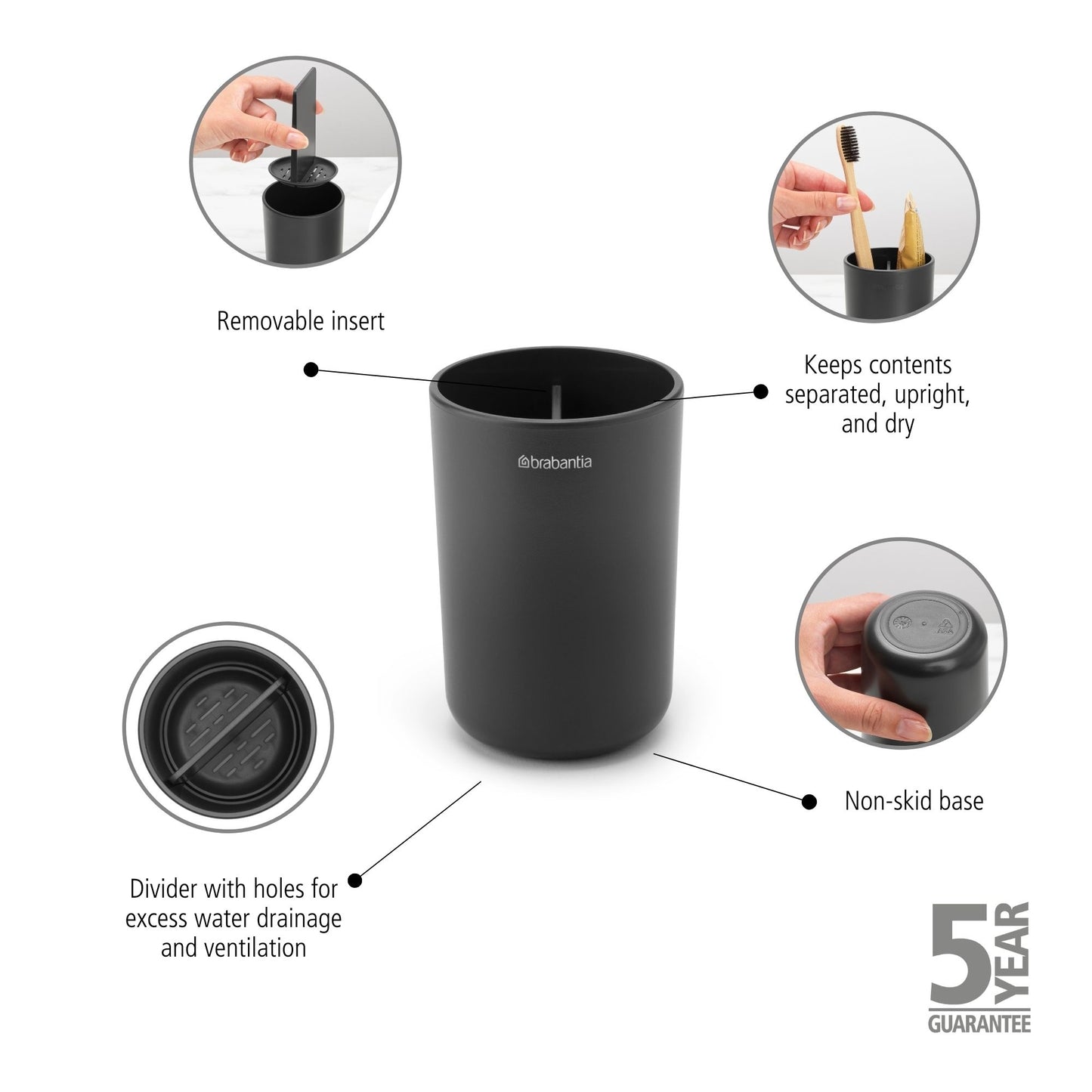 Removable insert

Keeps contents separated, upright, and dry

brabantia

Non-skid base

Divider with holes for excess water drainage and ventilation

5 YEAR GUARANTEE