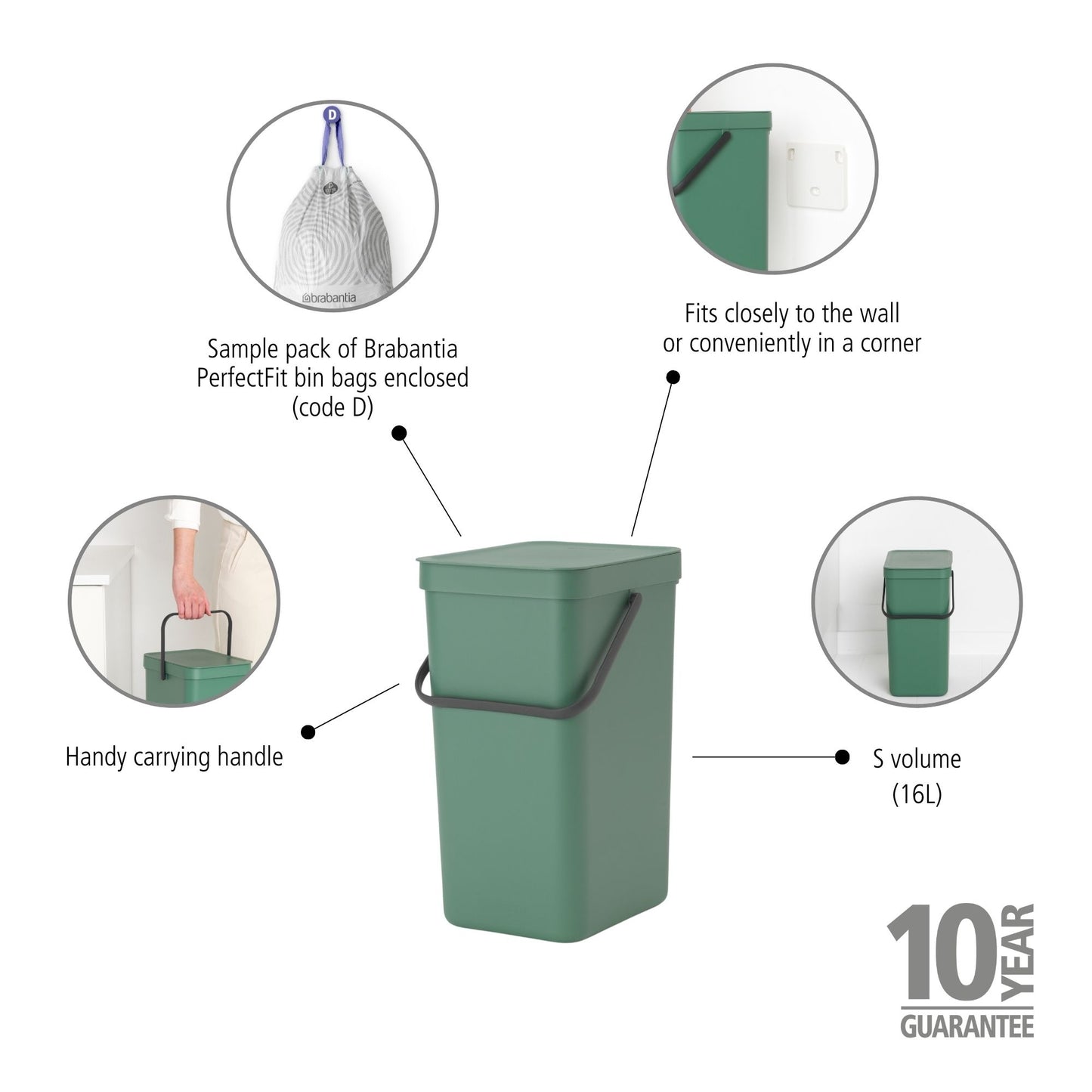 D

brabantia

Sample pack of Brabantia PerfectFit bin bags enclosed (code D)

Fits closely to the wall or conveniently in a corner

Handy carrying handle

S volume (16L)

10 YEAR GUARANTEE