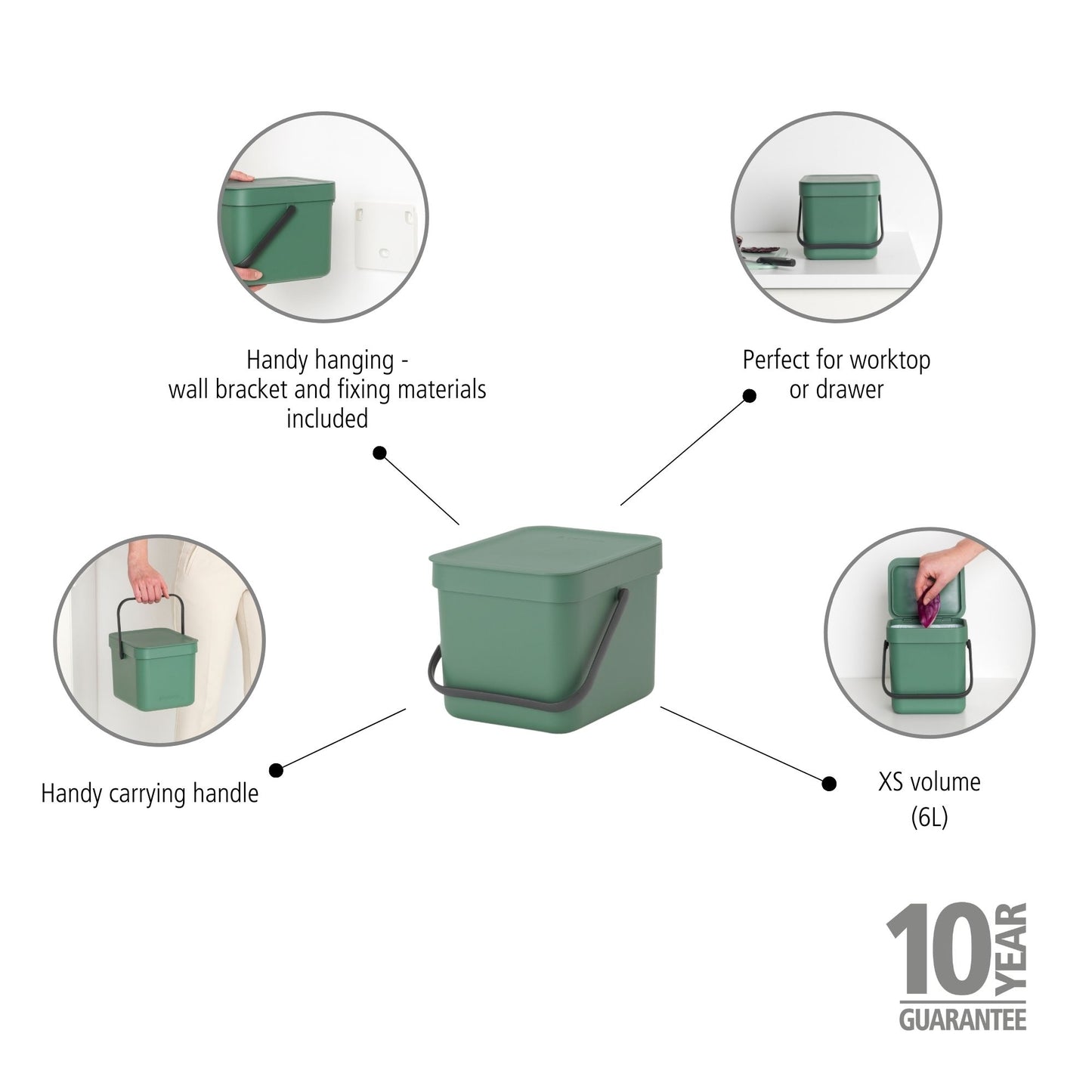 Handy hanging - wall bracket and fixing materials included

Perfect for worktop or drawer

Handy carrying handle

XS volume (6L)

10 YEAR GUARANTEE