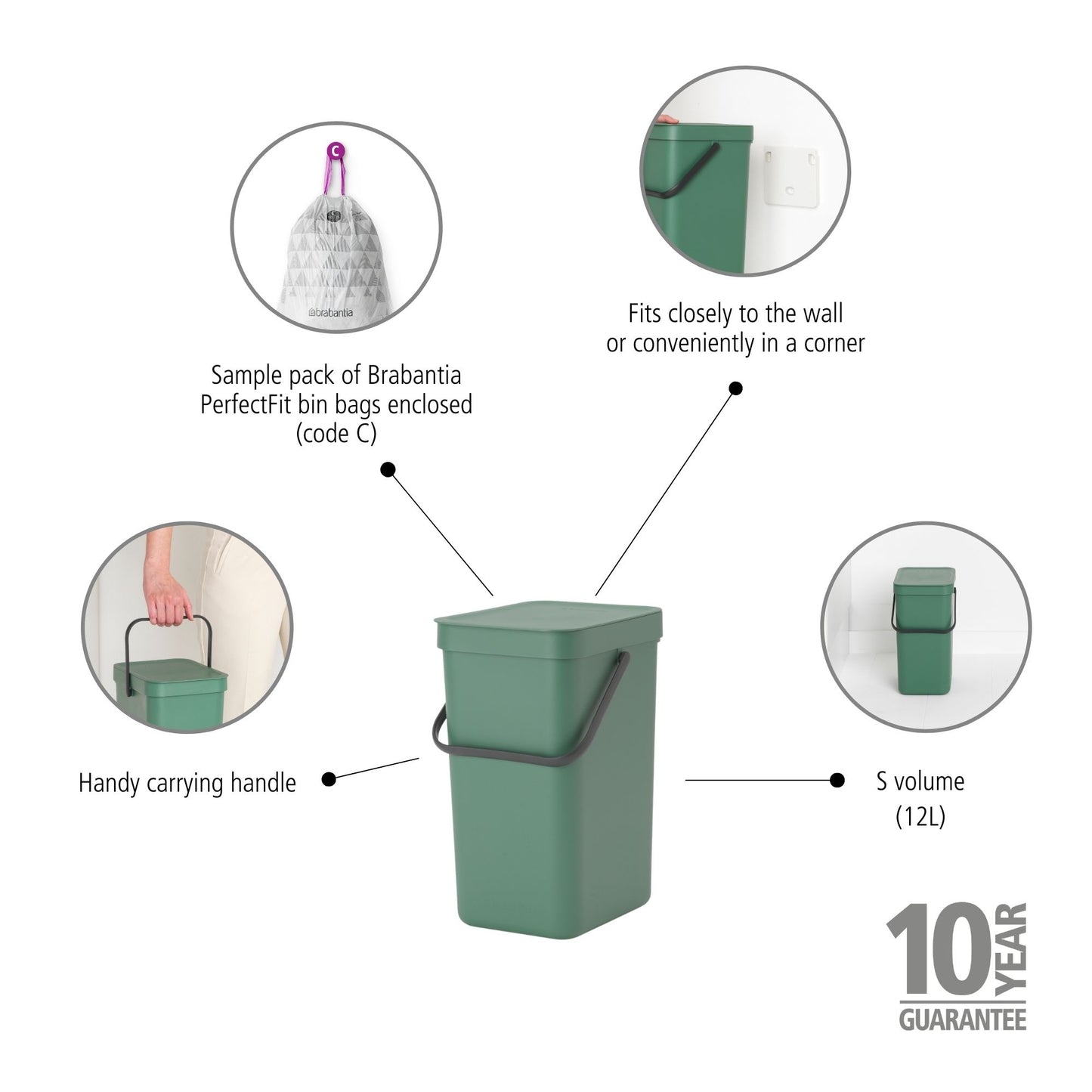 C

brabantia

Sample pack of Brabantia PerfectFit bin bags enclosed (code C)

Fits closely to the wall or conveniently in a corner

Handy carrying handle

S volume (12L)

10 YEAR GUARANTEE