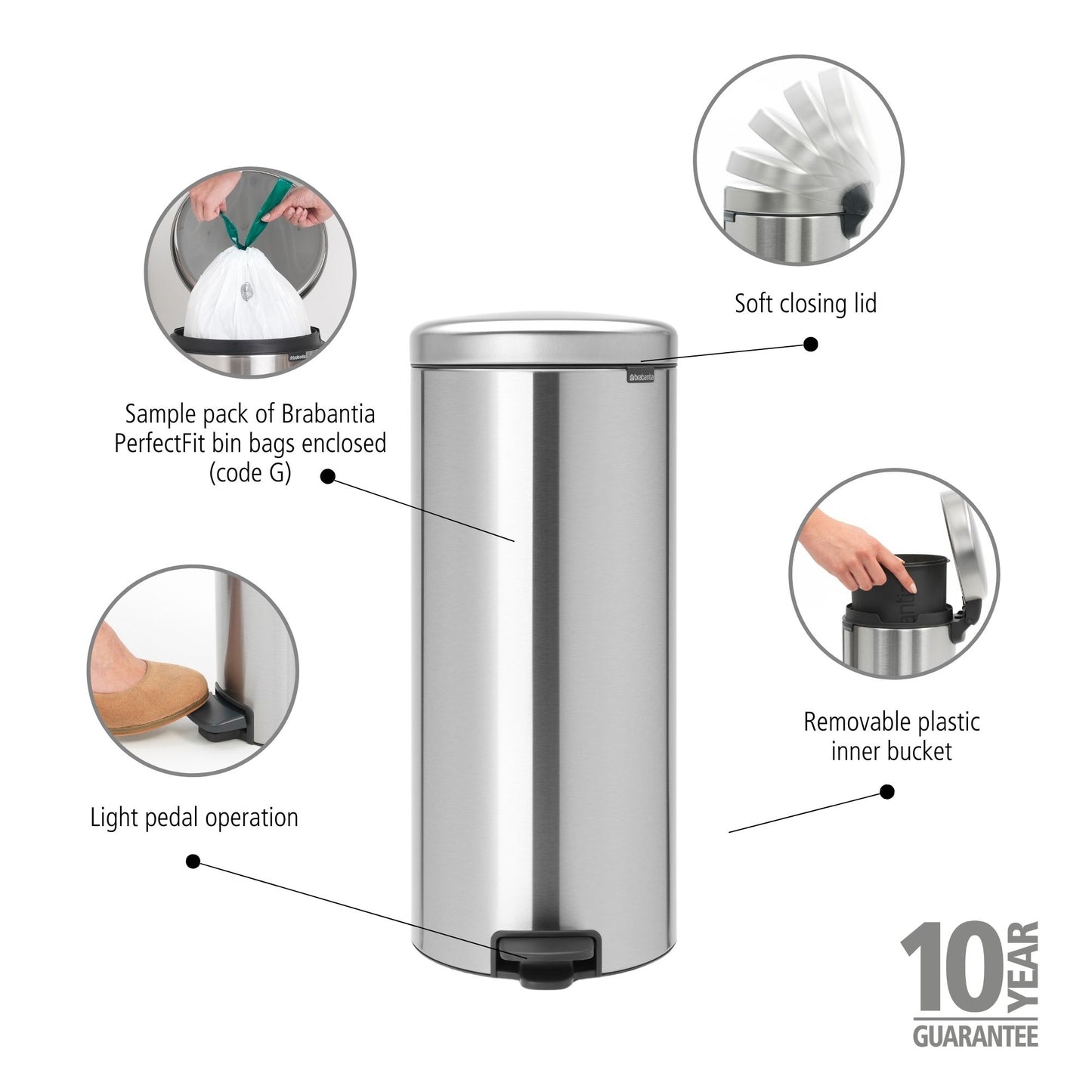 Soft closing lid

brabantia

Sample pack of Brabantia PerfectFit bin bags enclosed (code G)

Removable plastic inner bucket

Light pedal operation

10 YEAR GUARANTEE