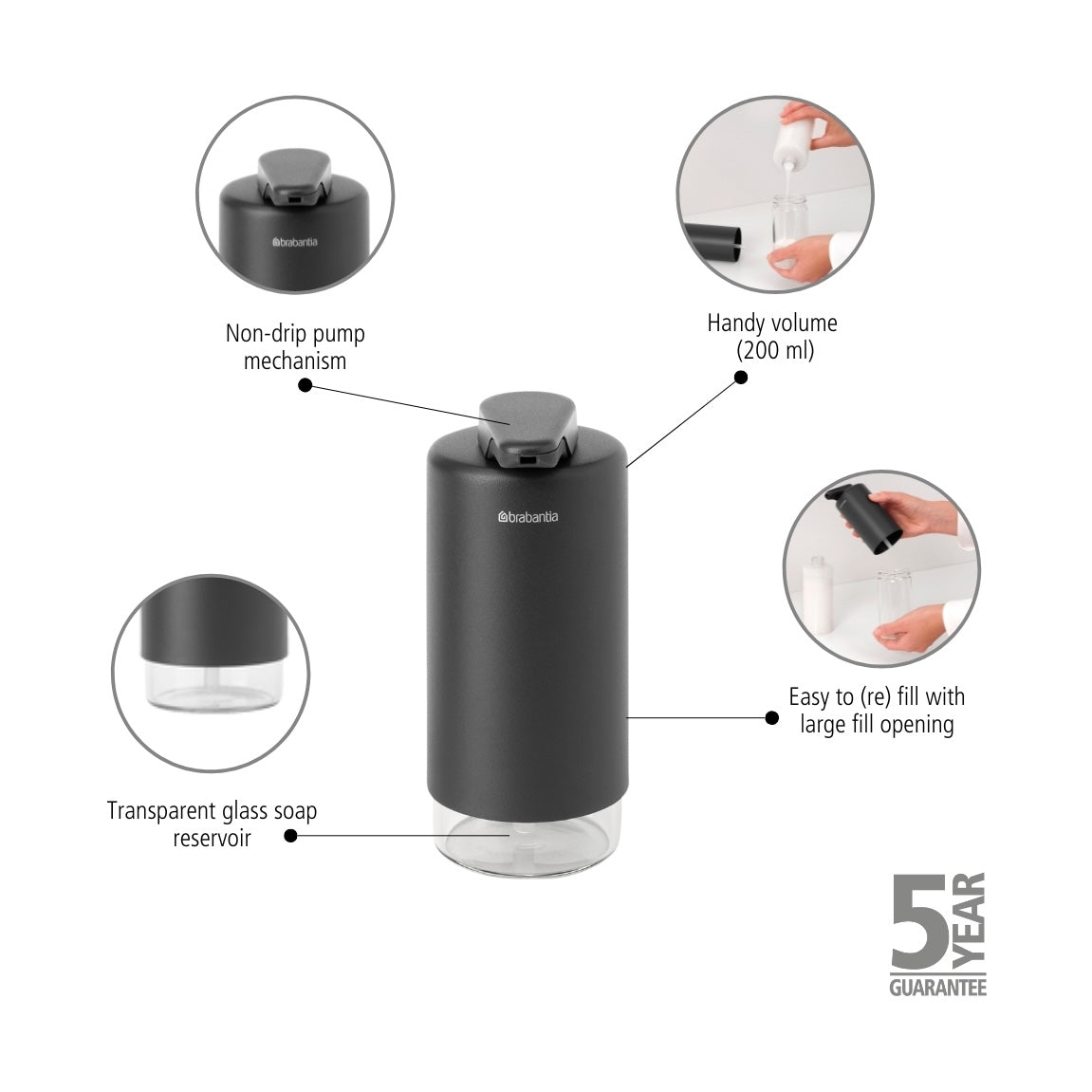 brabantia

Non-drip pump mechanism

Handy volume (200 ml)

brabantia

Easy to (re) fill with large fill opening

Transparent glass soap reservoir

5 YEAR GUARANTEE