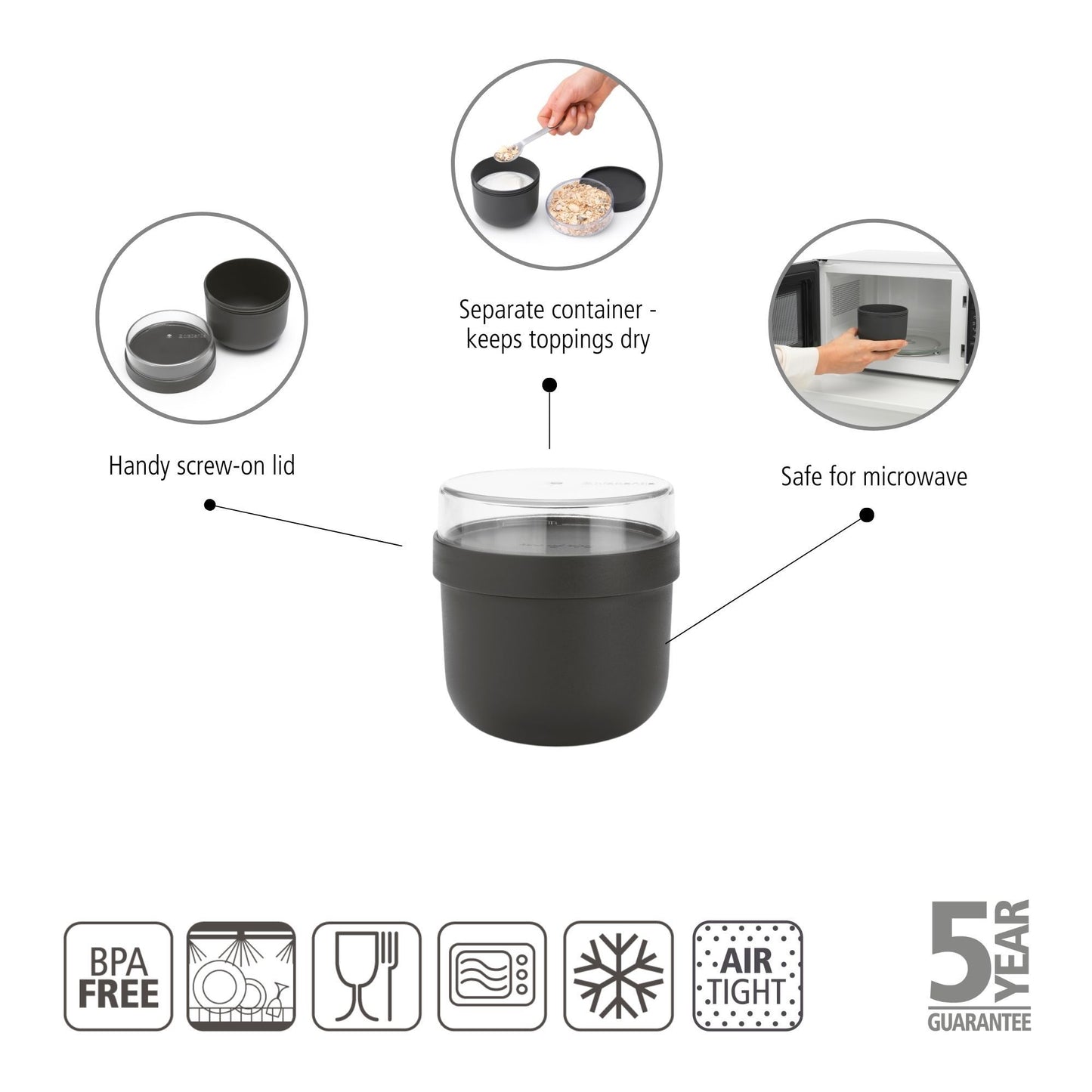 Separate container - keeps toppings dry

Handy screw-on lid

Safe for microwave

BPA FREE

AIR TIGHT

5 YEAR GUARANTEE