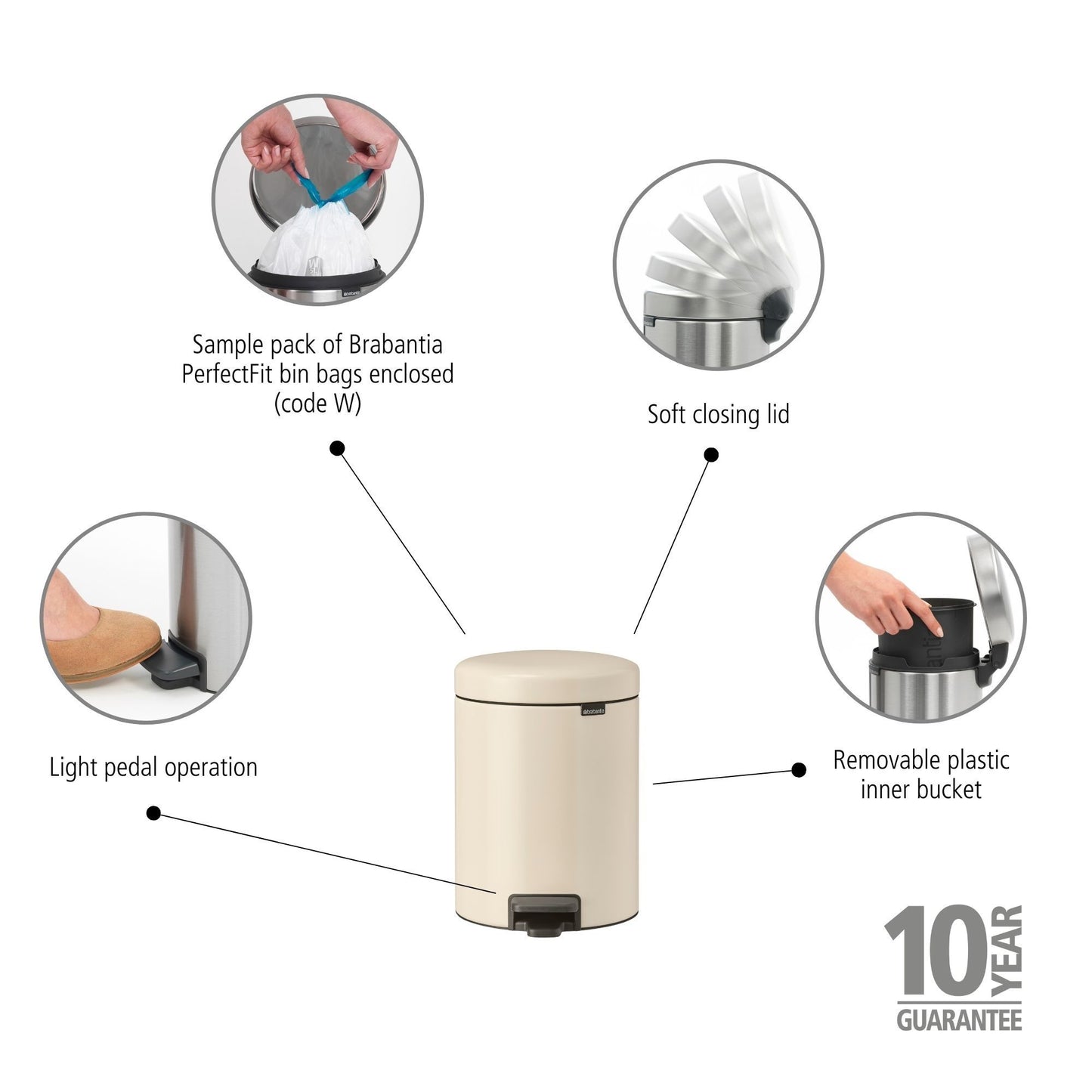 Sample pack of Brabantia PerfectFit bin bags enclosed (code W)

Soft closing lid

Light pedal operation

brabantia

Removable plastic inner bucket

10 YEAR GUARANTEE