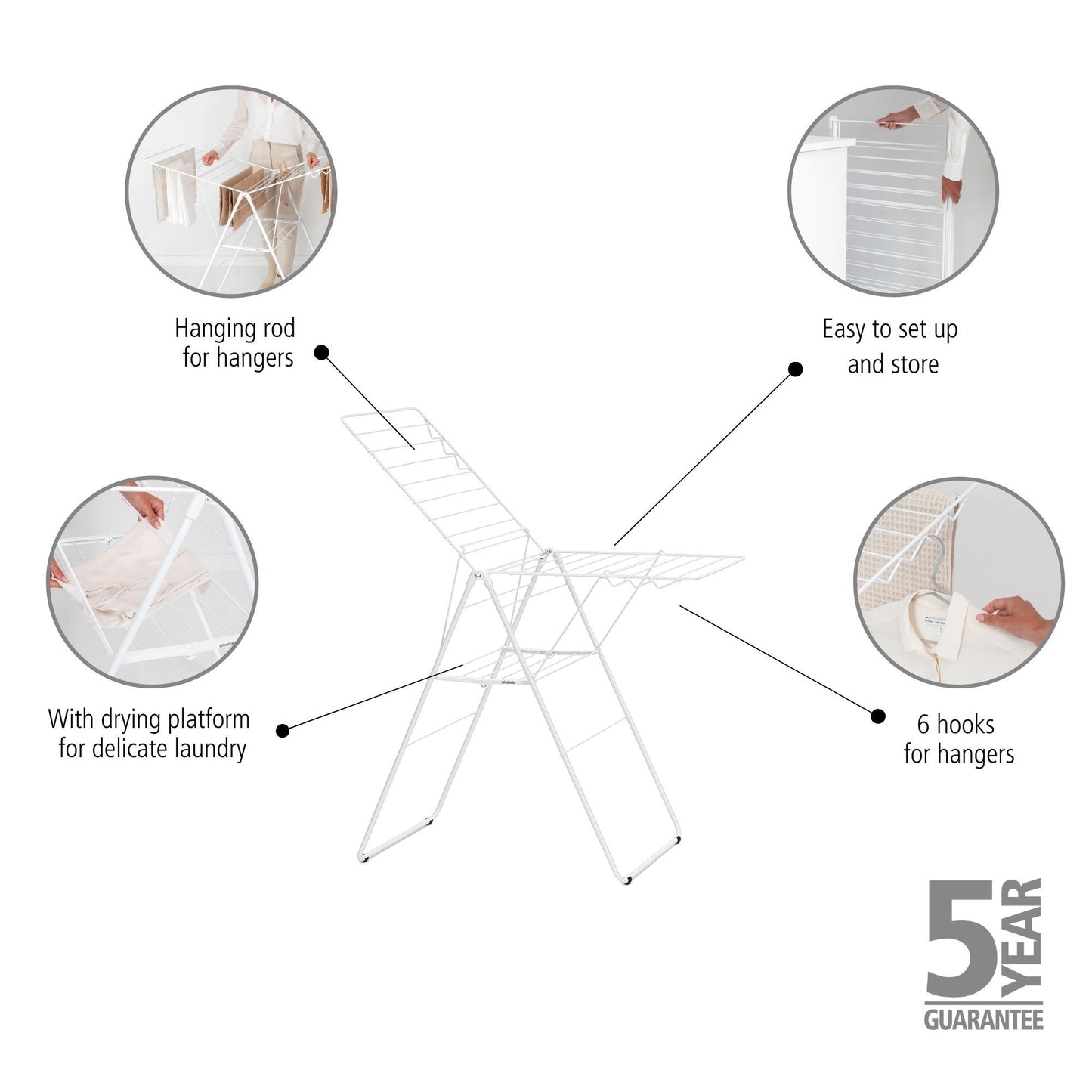 Hanging rod for hangers

Easy to set up and store

With drying platform for delicate laundry

6 hooks for hangers

5 YEAR GUARANTEE