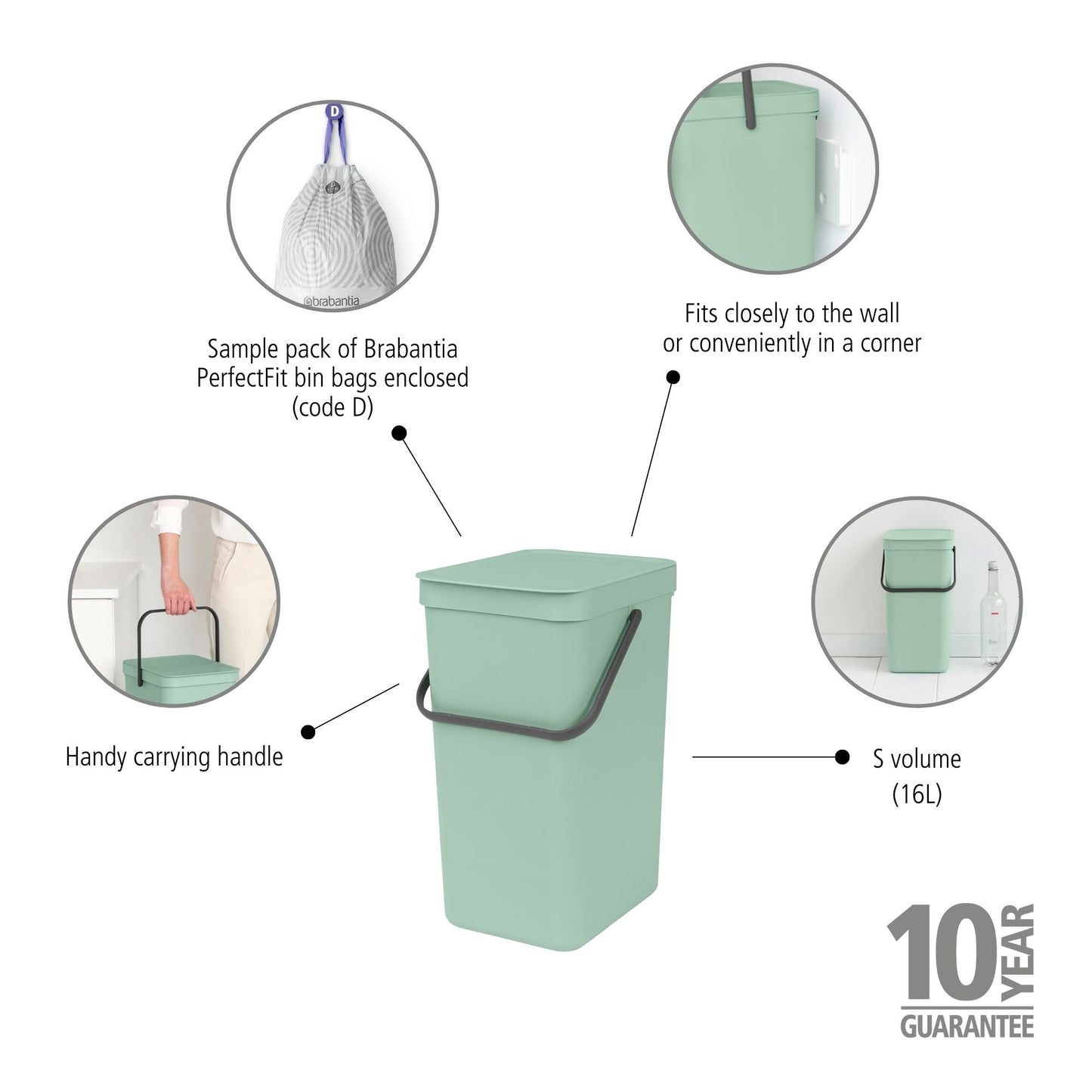 D

brabantia

Sample pack of Brabantia PerfectFit bin bags enclosed (code D)

Fits closely to the wall or conveniently in a corner

Handy carrying handle

S volume (16L)

10 YEAR GUARANTEE