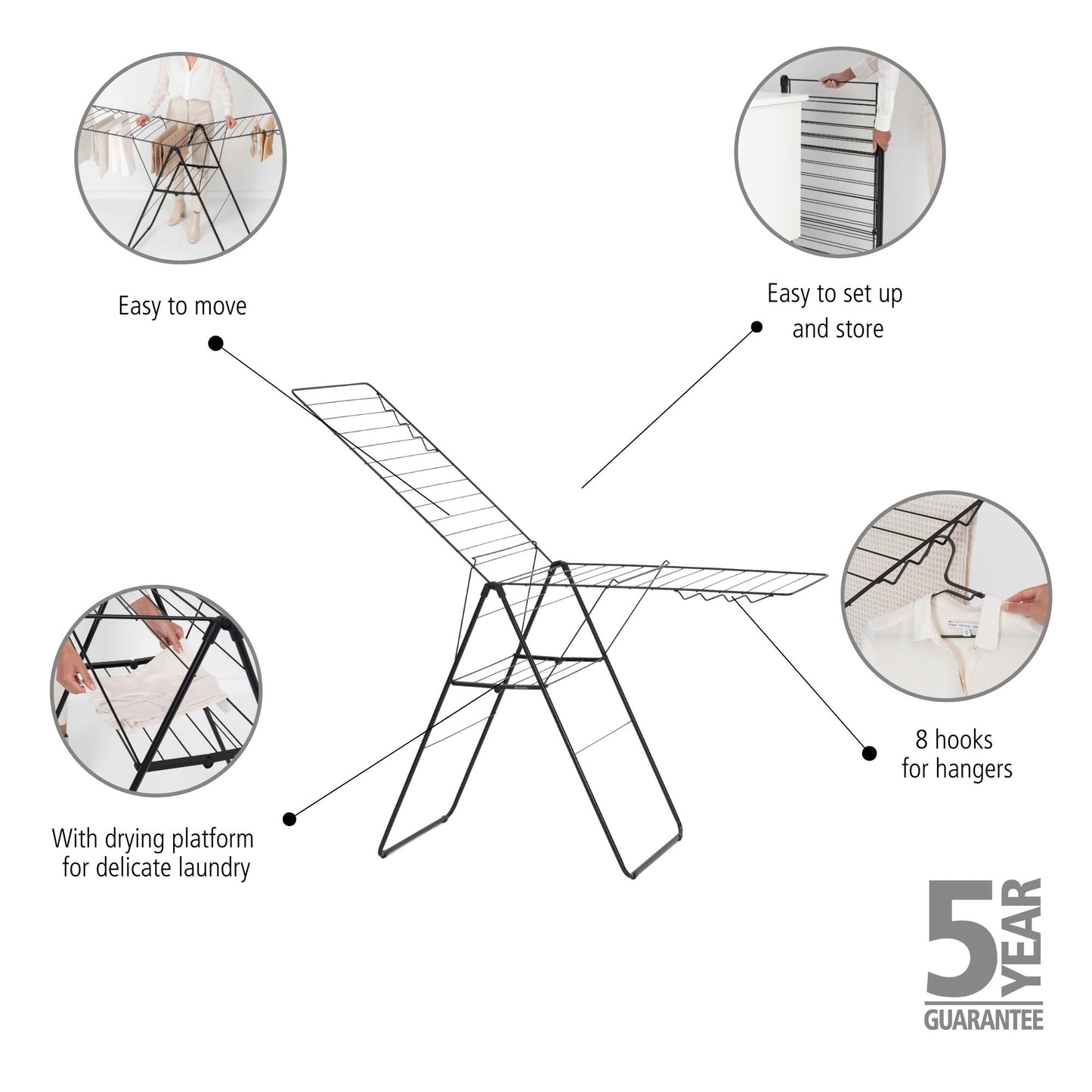 Easy to move

Easy to set up and store

8 hooks for hangers

With drying platform for delicate laundry

5 YEAR GUARANTEE