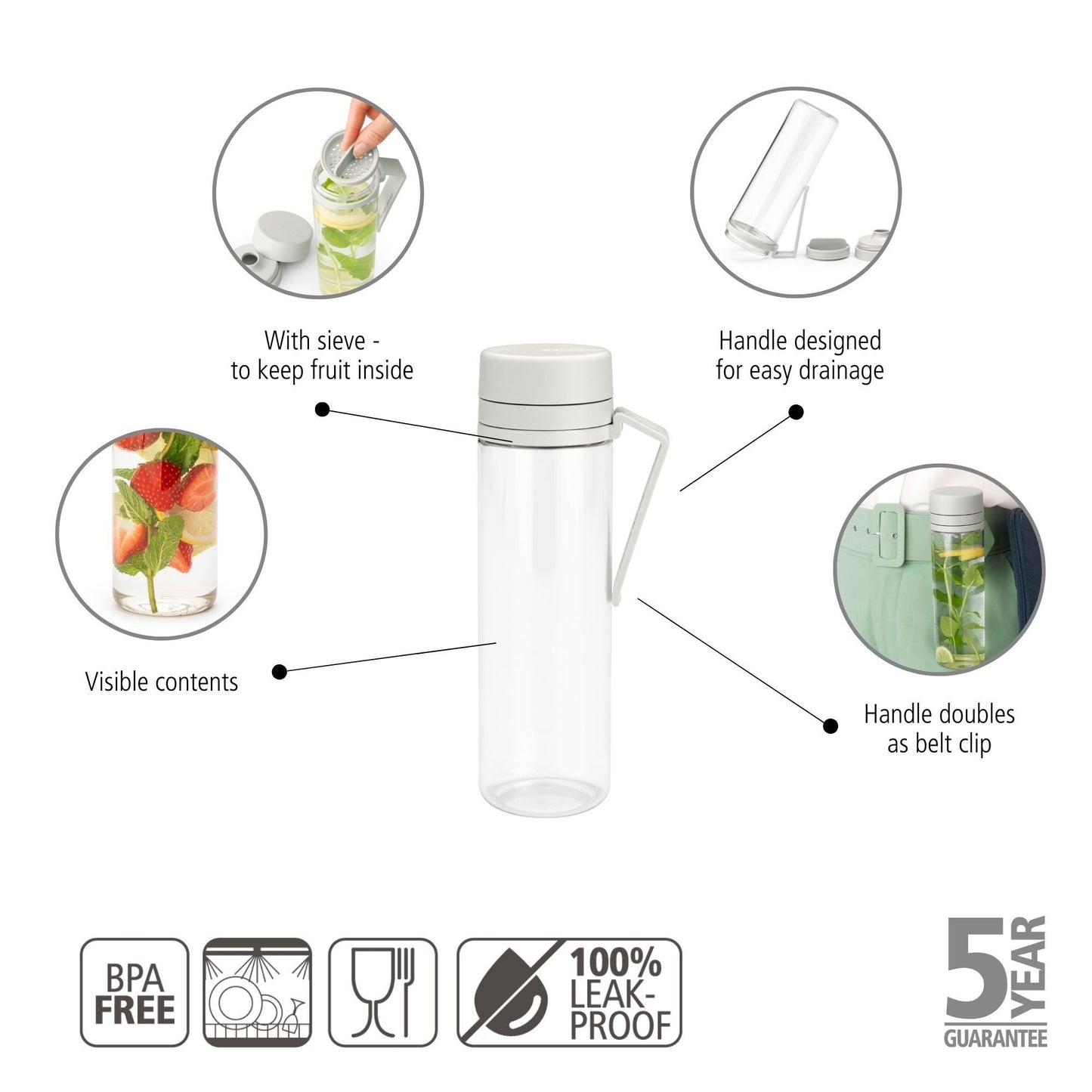 With sieve - to keep fruit inside

Handle designed for easy drainage

Visible contents

Handle doubles as belt clip

BPA FREE

100% LEAK-PROOF

5 YEAR GUARANTEE