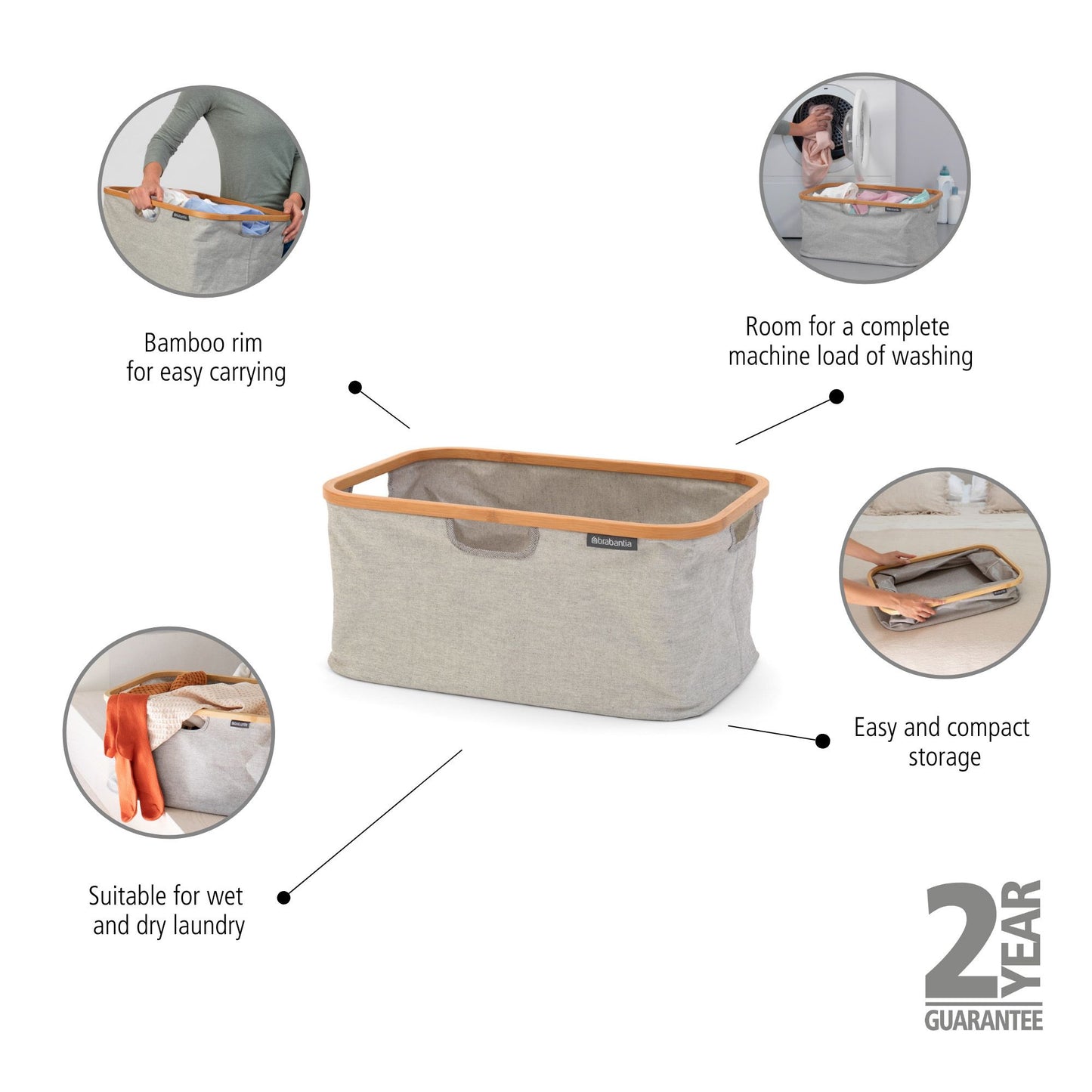 Bamboo rim
for easy carrying

Room for a complete
machine load of washing

brabantia

Easy and compact
storage

Suitable for wet
and dry laundry

2 YEAR
GUARANTEE