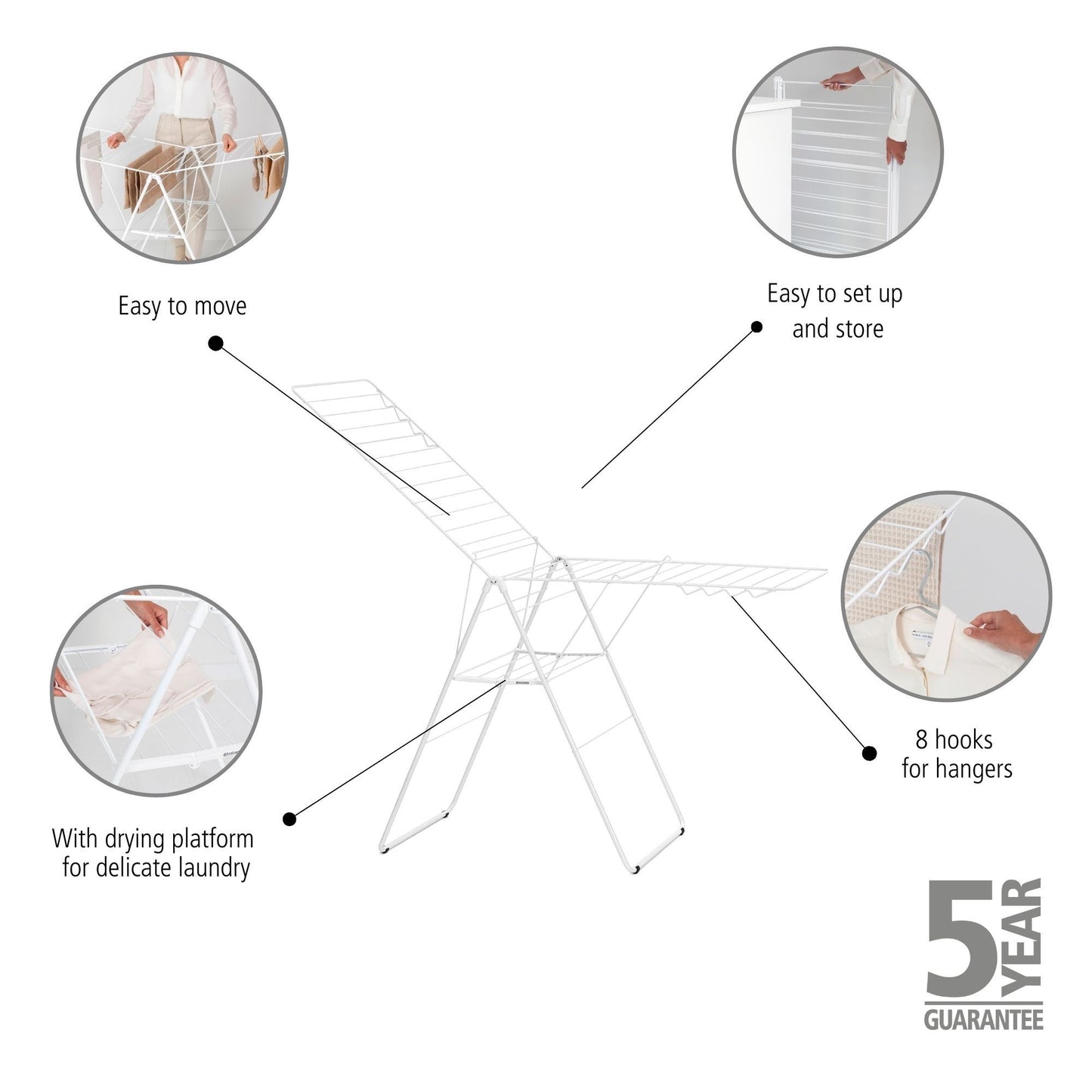 Easy to move

Easy to set up and store

8 hooks for hangers

With drying platform for delicate laundry

5 YEAR GUARANTEE