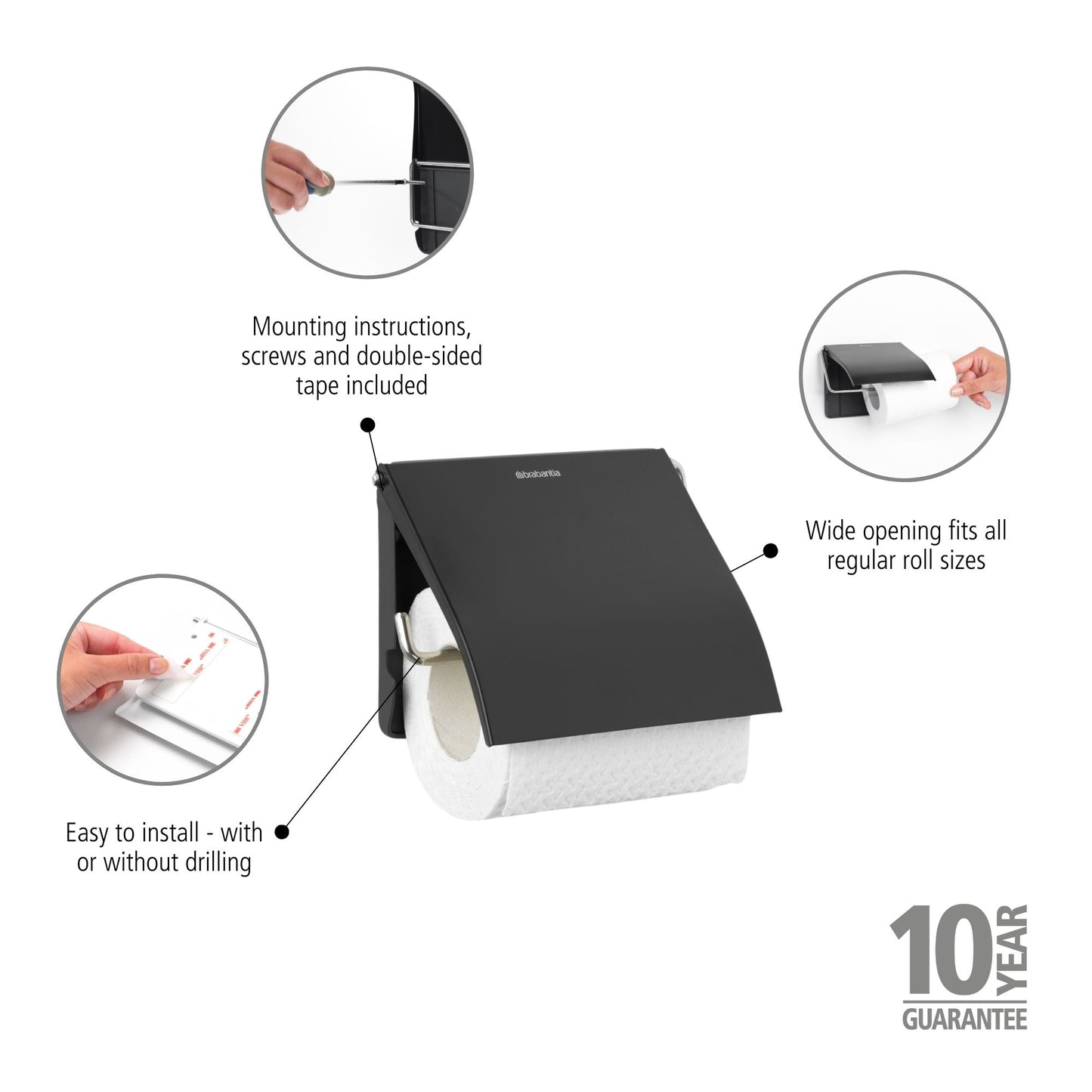 Mounting instructions, screws and double-sided tape included

brabantia

Wide opening fits all regular roll sizes

Easy to install - with or without drilling

10 YEAR GUARANTEE