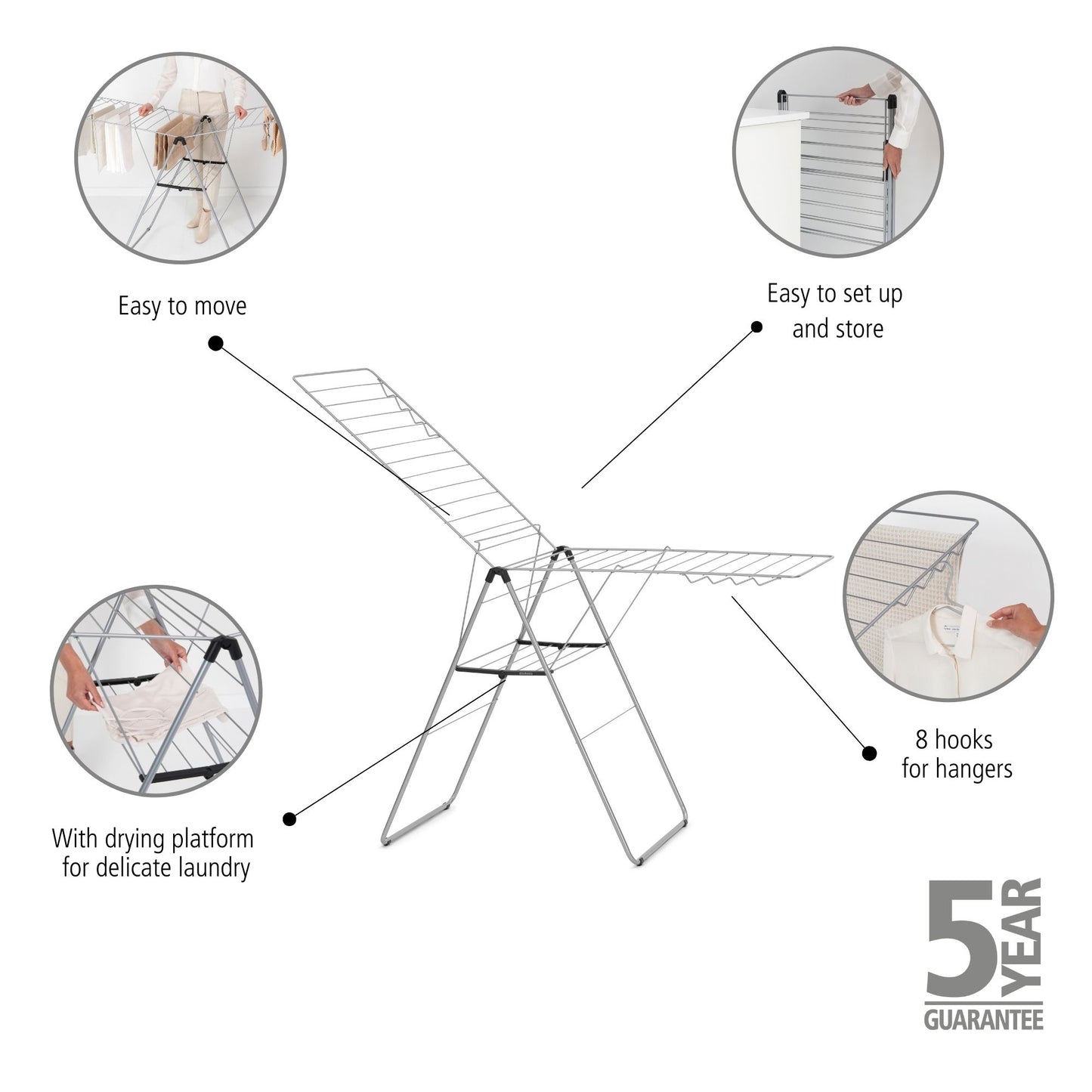 Easy to move

Easy to set up and store

8 hooks for hangers

With drying platform for delicate laundry

5 YEAR GUARANTEE