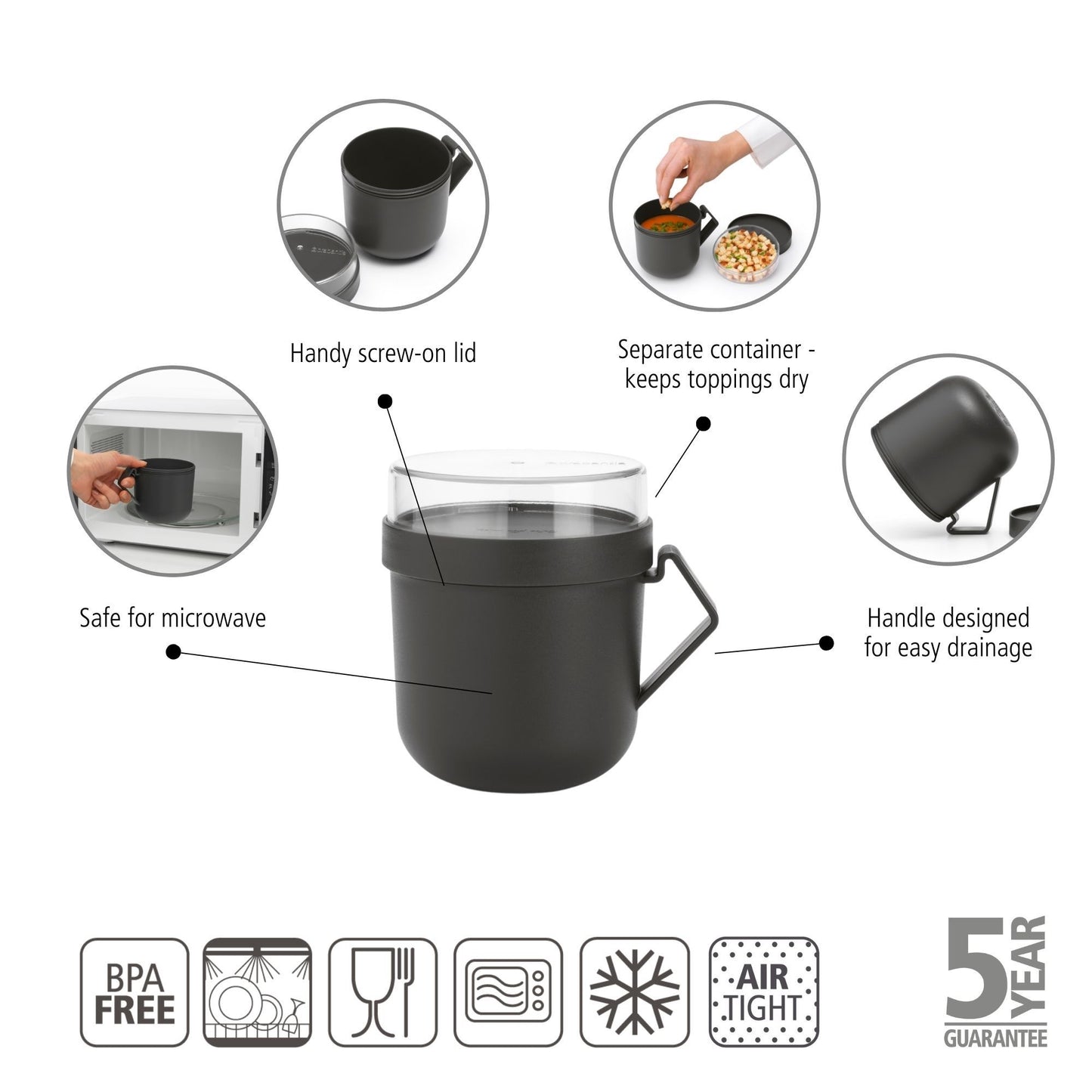 Handy screw-on lid

Separate container - keeps toppings dry

Safe for microwave

Handle designed for easy drainage

BPA FREE

AIR TIGHT

5 YEAR GUARANTEE