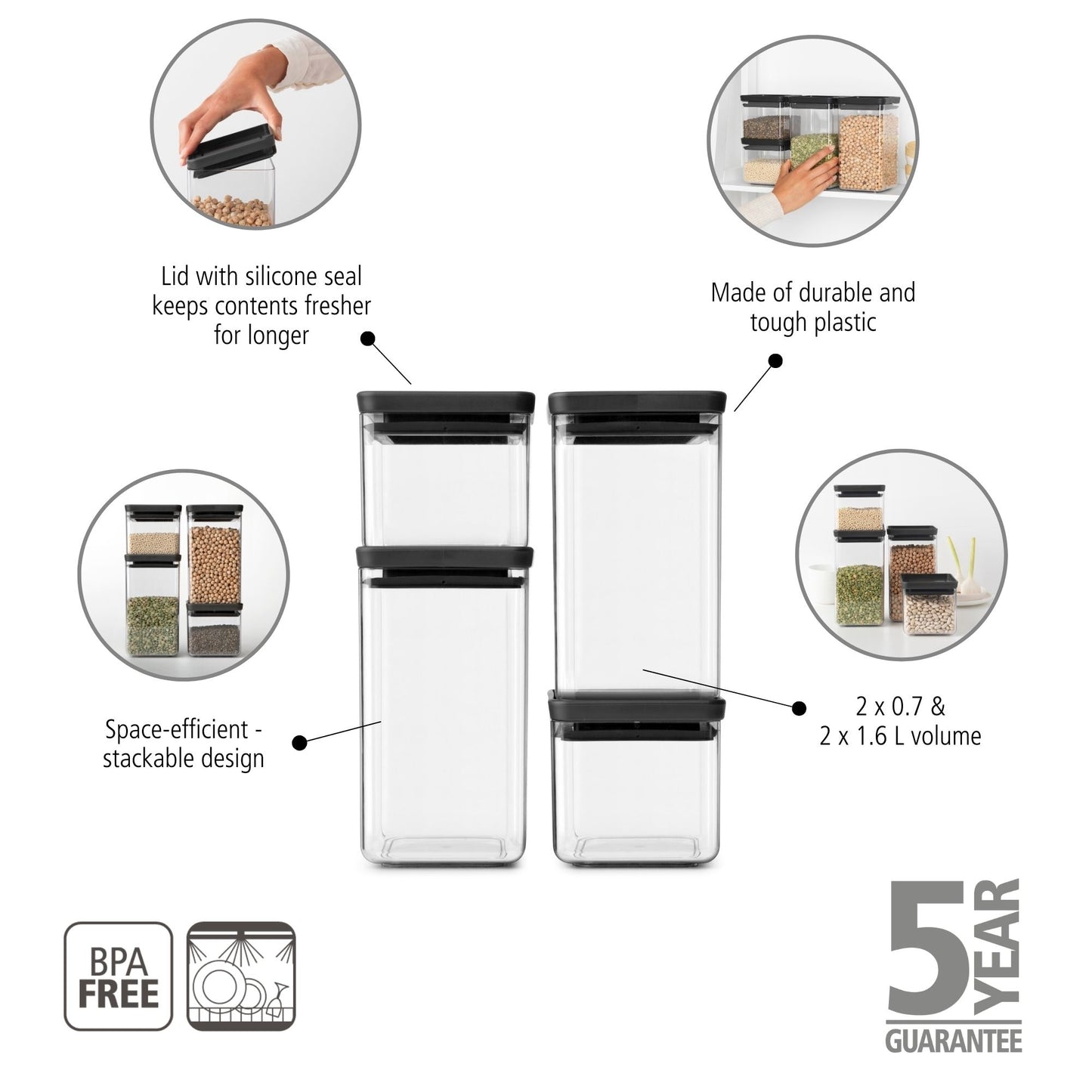 Lid with silicone seal keeps contents fresher for longer

Made of durable and tough plastic

Space-efficient - stackable design

2 x 0.7 &
2 x 1.6 L volume

BPA FREE

5 YEAR GUARANTEE