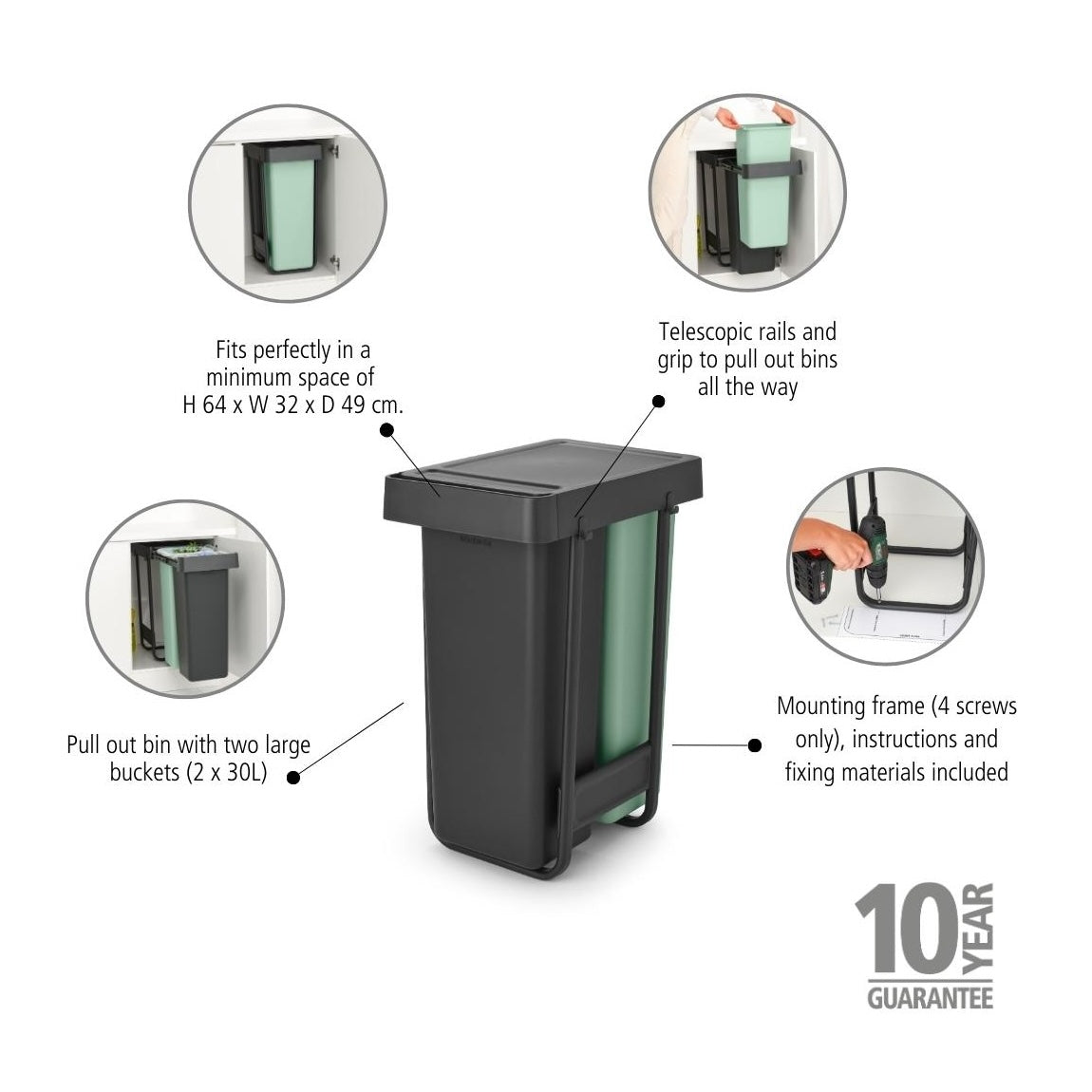 Fits perfectly in a minimum space of H 64 x W 32 x D 49 cm.

Telescopic rails and grip to pull out bins all the way

Pull out bin with two large buckets (2 x 30L)

Mounting frame (4 screws only), instructions and fixing materials included

10 YEAR GUARANTEE