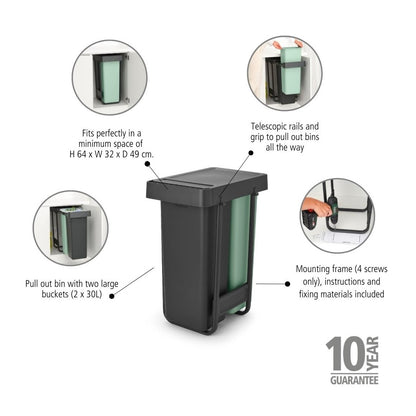 Fits perfectly in a minimum space of H 64 x W 32 x D 49 cm.

Telescopic rails and grip to pull out bins all the way

Pull out bin with two large buckets (2 x 30L)

Mounting frame (4 screws only), instructions and fixing materials included

10 YEAR GUARANTEE