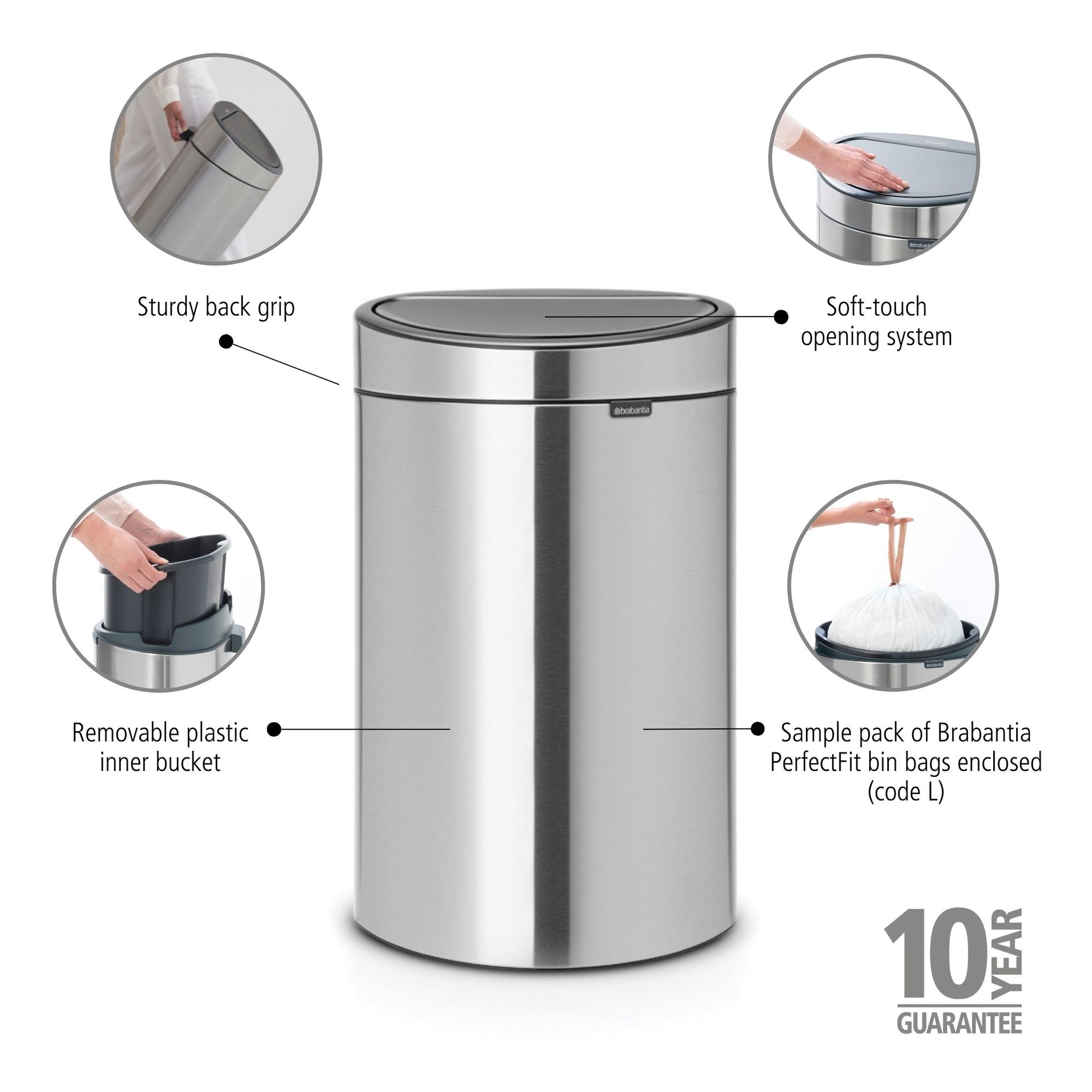 Sturdy back grip

Soft-touch opening system

brabantia

Removable plastic inner bucket

Sample pack of Brabantia PerfectFit bin bags enclosed (code L)

10 YEAR GUARANTEE