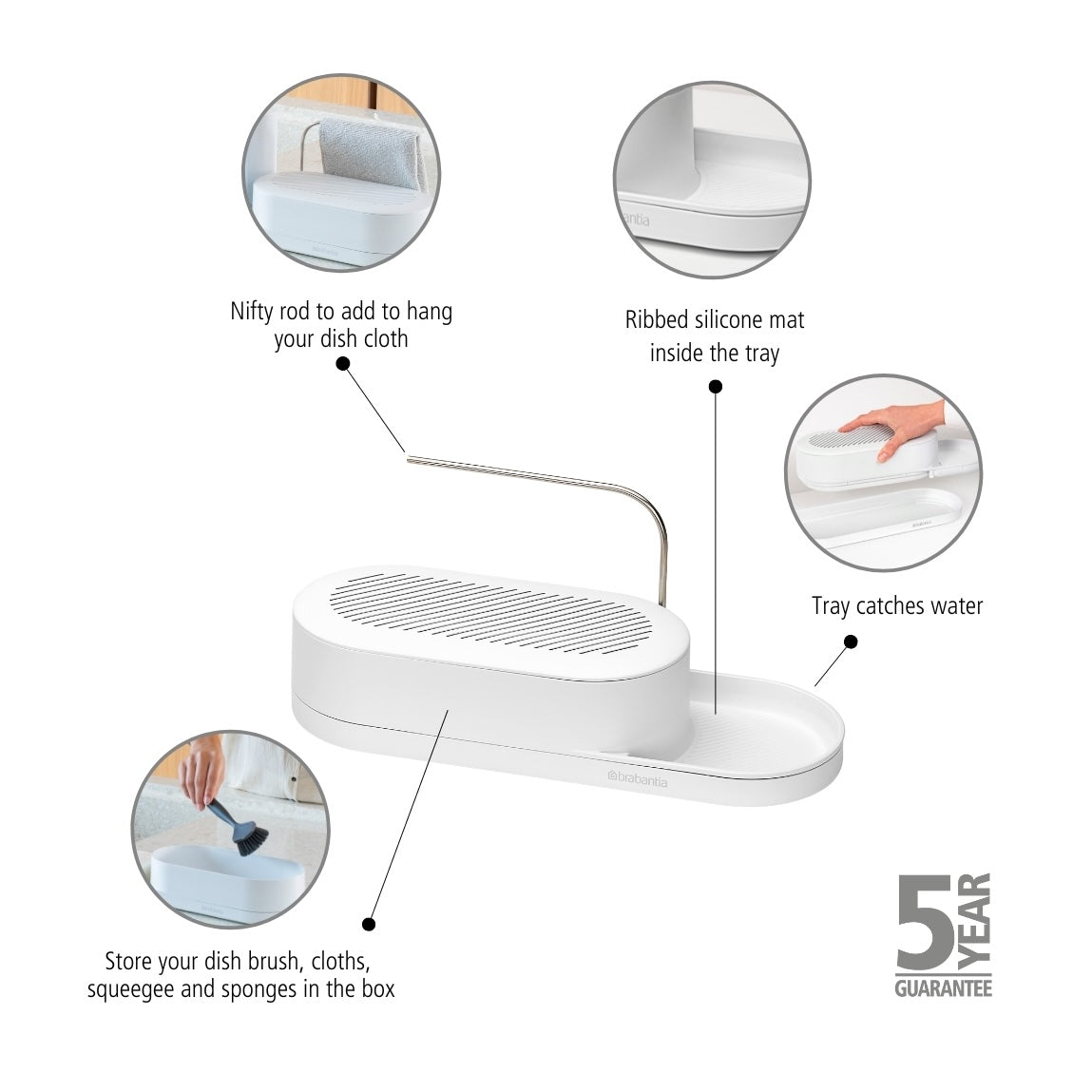 Nifty rod to add to hang your dish cloth

Ribbed silicone mat inside the tray

Tray catches water

brabantia

Store your dish brush, cloths, squeegee and sponges in the box

5 YEAR GUARANTEE