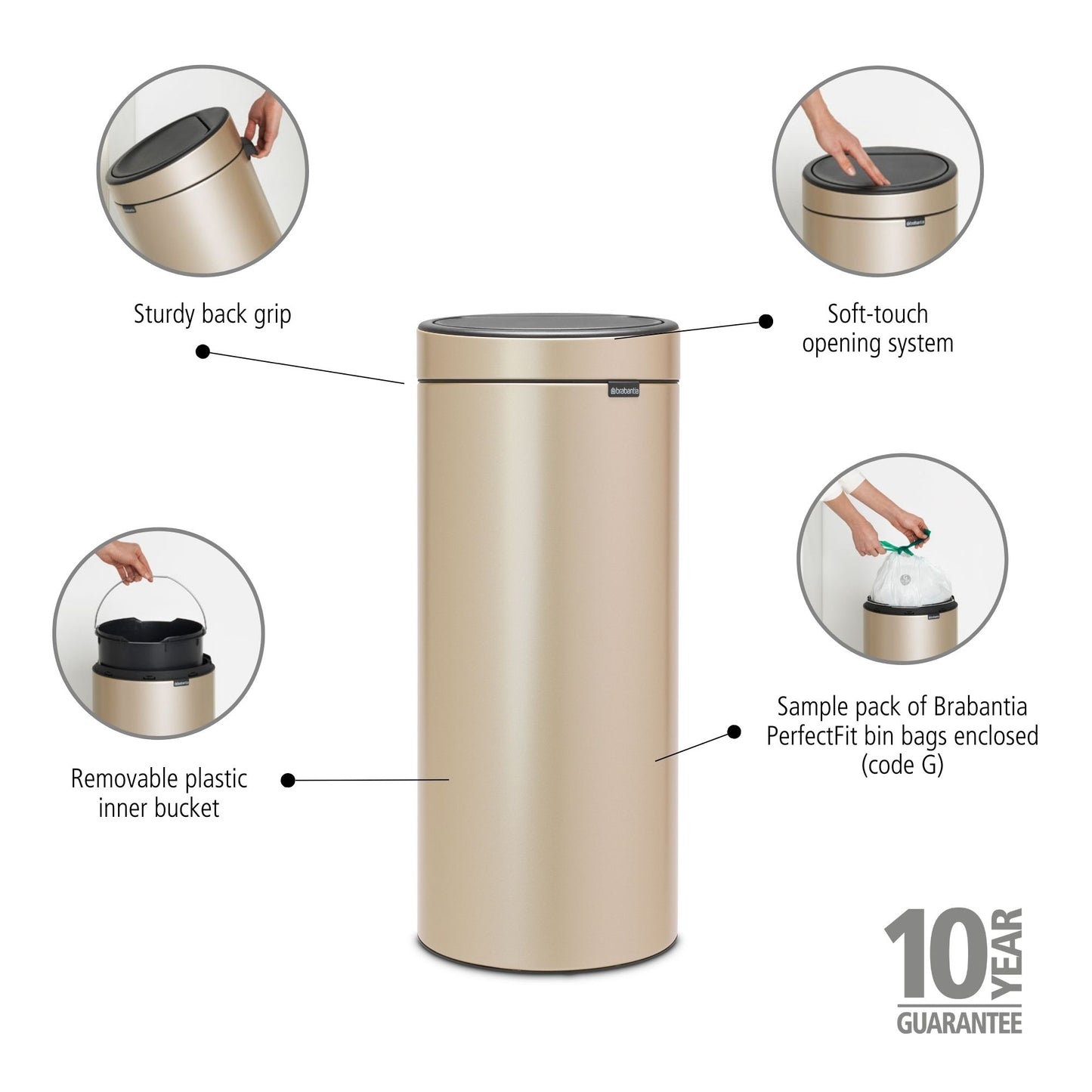 Sturdy back grip

Soft-touch opening system

brabantia

Removable plastic inner bucket

Sample pack of Brabantia PerfectFit bin bags enclosed (code G)

10 YEAR GUARANTEE