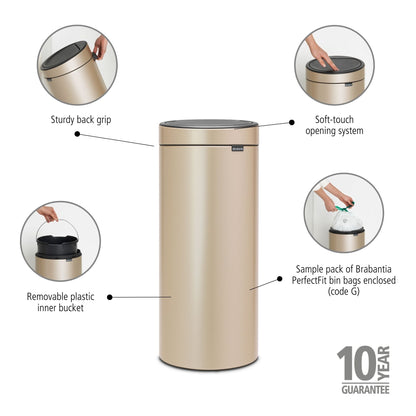 Sturdy back grip

Soft-touch opening system

Removable plastic inner bucket

Sample pack of Brabantia PerfectFit bin bags enclosed (code G)

10 YEAR GUARANTEE