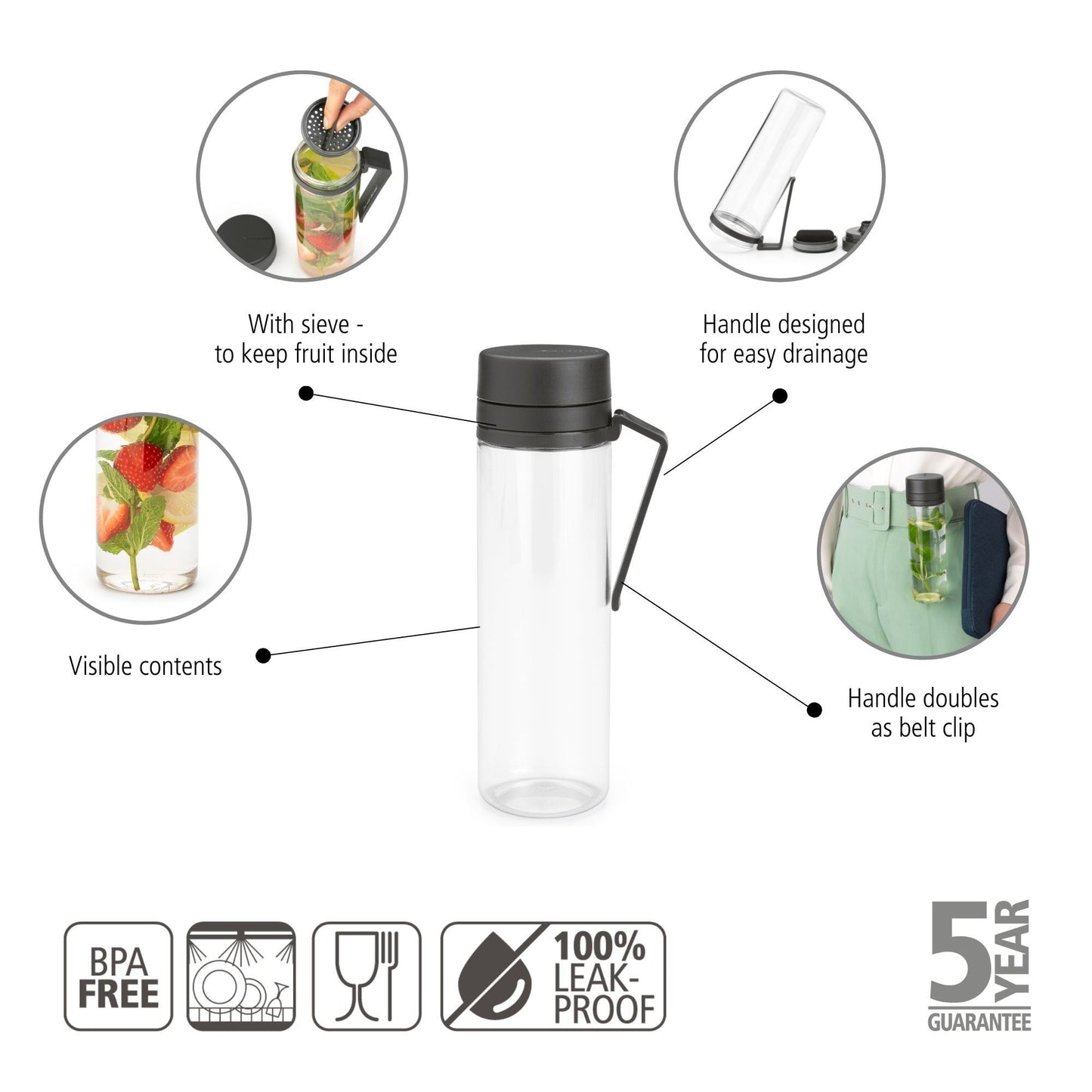 With sieve - to keep fruit inside

Handle designed for easy drainage

Visible contents

Handle doubles as belt clip

BPA FREE

100% LEAK-PROOF

5 YEAR GUARANTEE