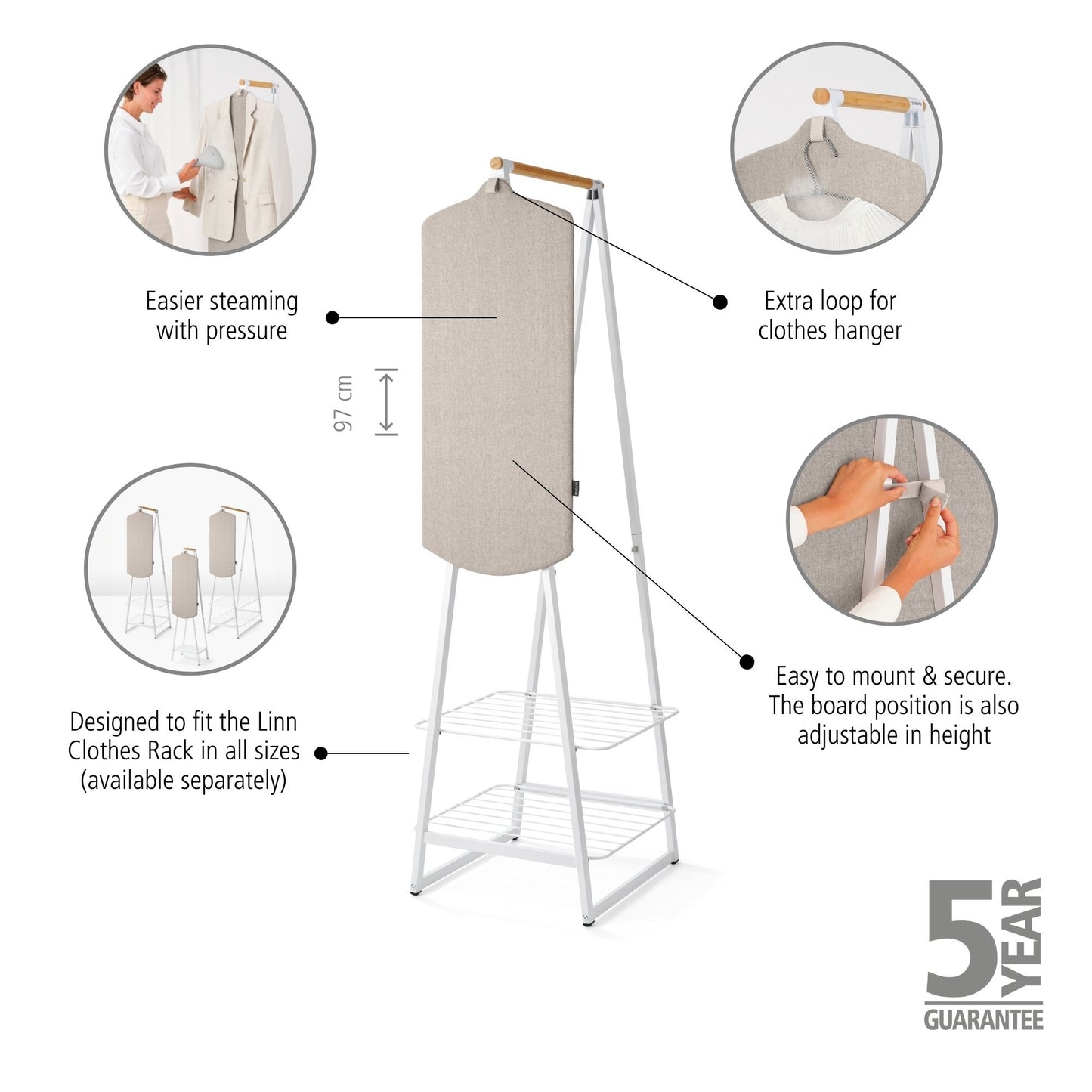 Easier steaming with pressure

Extra loop for clothes hanger

97 cm

Designed to fit the Linn Clothes Rack in all sizes (available separately)

Easy to mount & secure. The board position is also adjustable in height

5 YEAR GUARANTEE