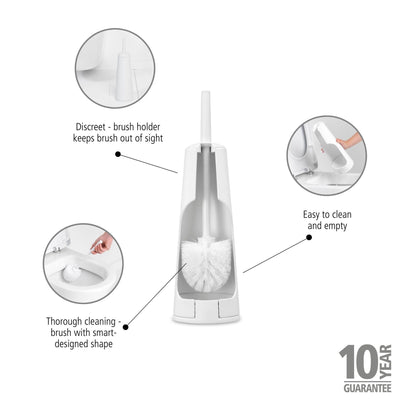 Discreet - brush holder keeps brush out of sight

Easy to clean and empty

Thorough cleaning - brush with smart-designed shape

10 YEAR
GUARANTEE