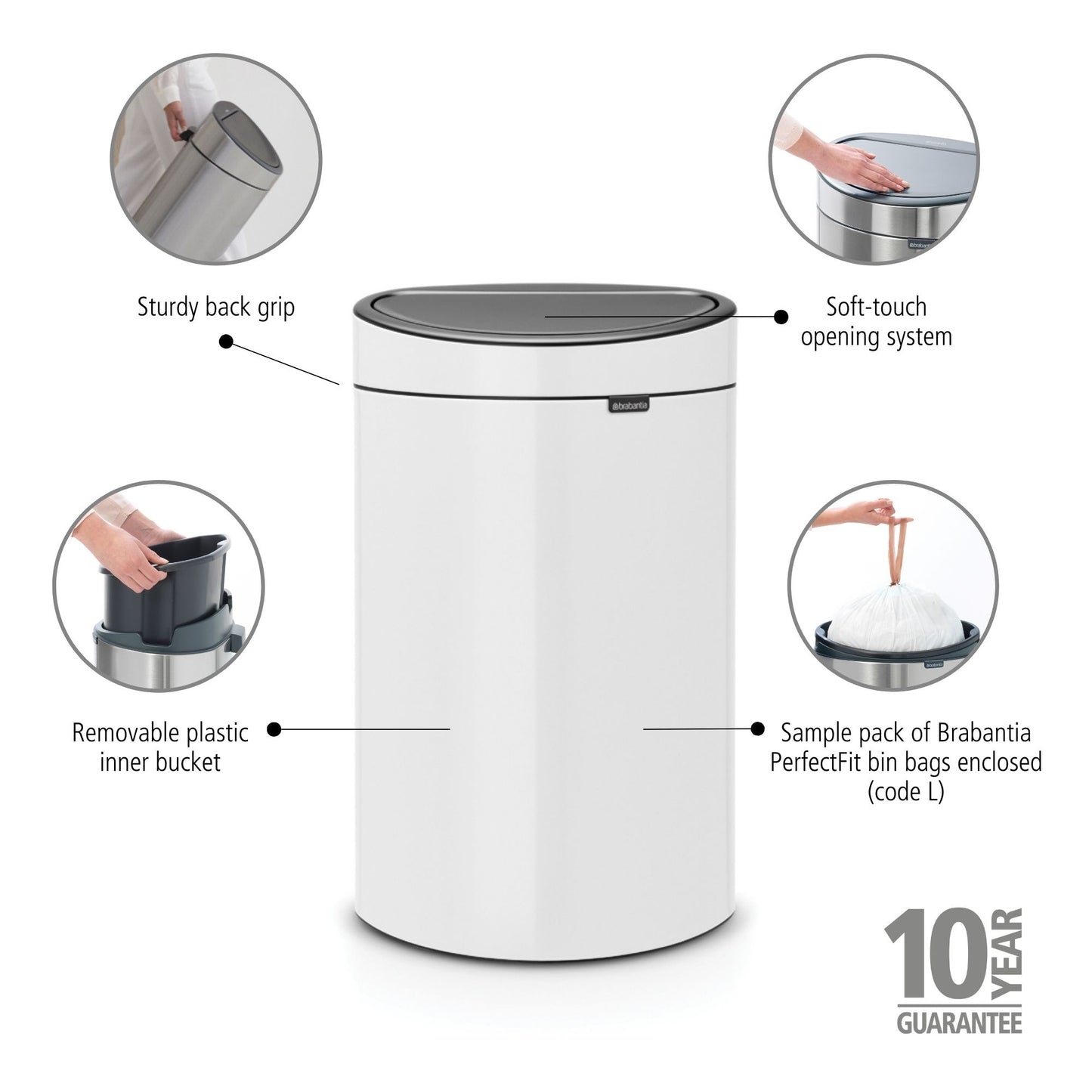 Sturdy back grip

Soft-touch opening system

brabantia

Removable plastic inner bucket

Sample pack of Brabantia PerfectFit bin bags enclosed (code L)

10 YEAR GUARANTEE