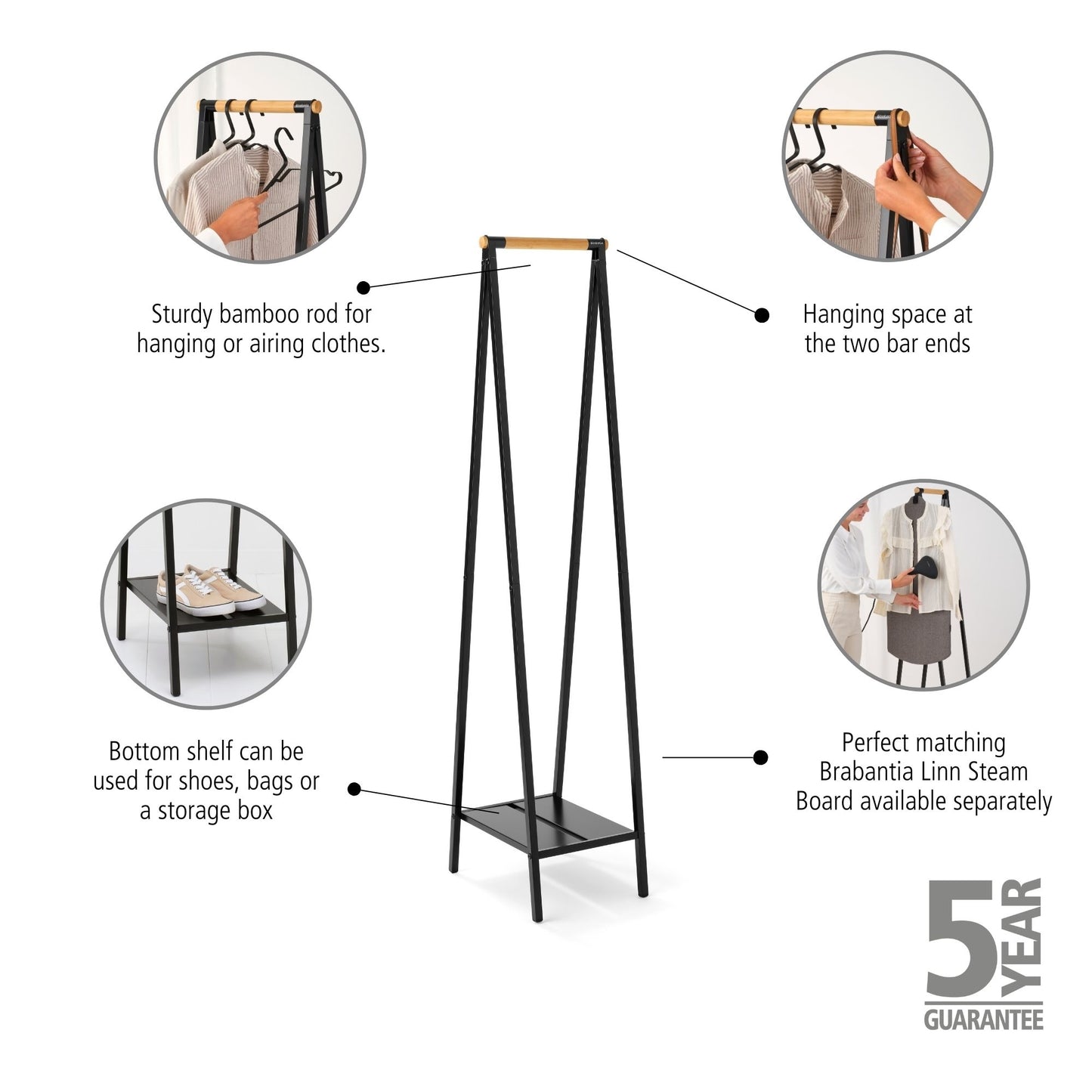 Sturdy bamboo rod for hanging or airing clothes.

Hanging space at the two bar ends

Bottom shelf can be used for shoes, bags or a storage box

Perfect matching Brabantia Linn Steam Board available separately

5 YEAR GUARANTEE