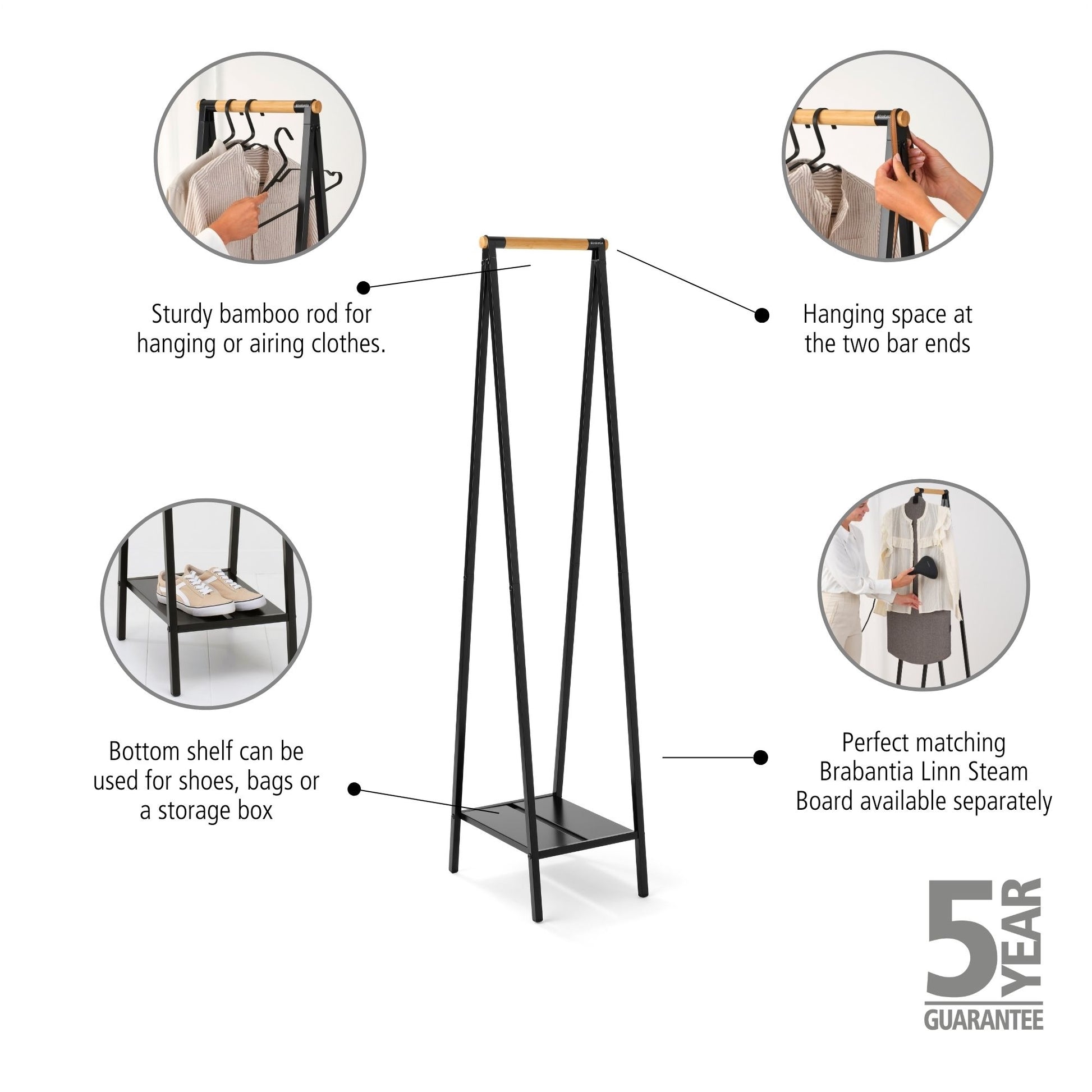 Sturdy bamboo rod for hanging or airing clothes.

Hanging space at the two bar ends

Bottom shelf can be used for shoes, bags or a storage box

Perfect matching Brabantia Linn Steam Board available separately

5 YEAR GUARANTEE