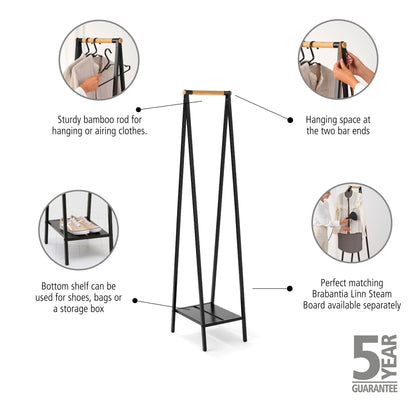 Sturdy bamboo rod for hanging or airing clothes.

Hanging space at the two bar ends

Bottom shelf can be used for shoes, bags or a storage box

Perfect matching Brabantia Linn Steam Board available separately

5 YEAR GUARANTEE