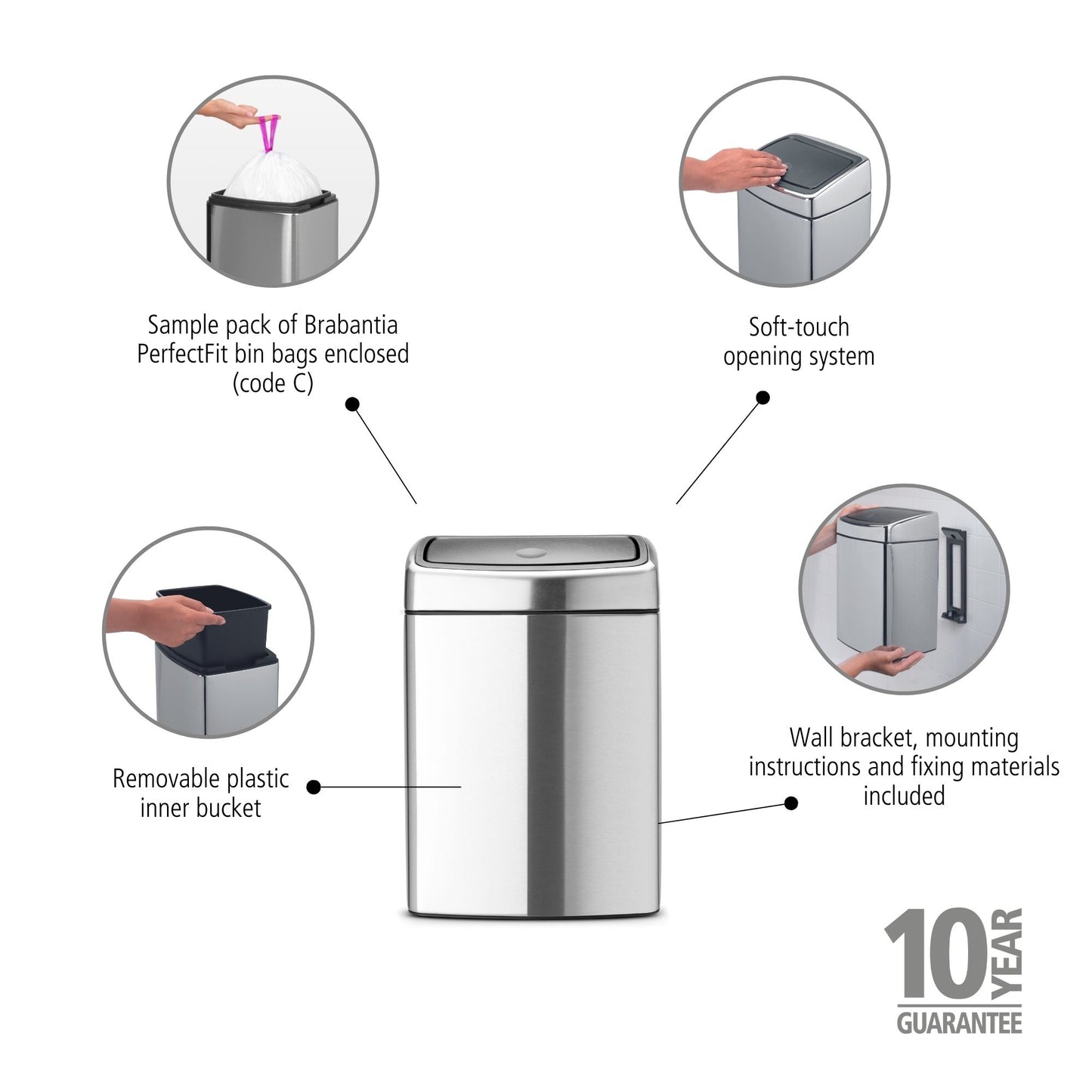 Sample pack of Brabantia PerfectFit bin bags enclosed (code C)

Soft-touch opening system

Removable plastic inner bucket

Wall bracket, mounting instructions and fixing materials included

10 YEAR GUARANTEE