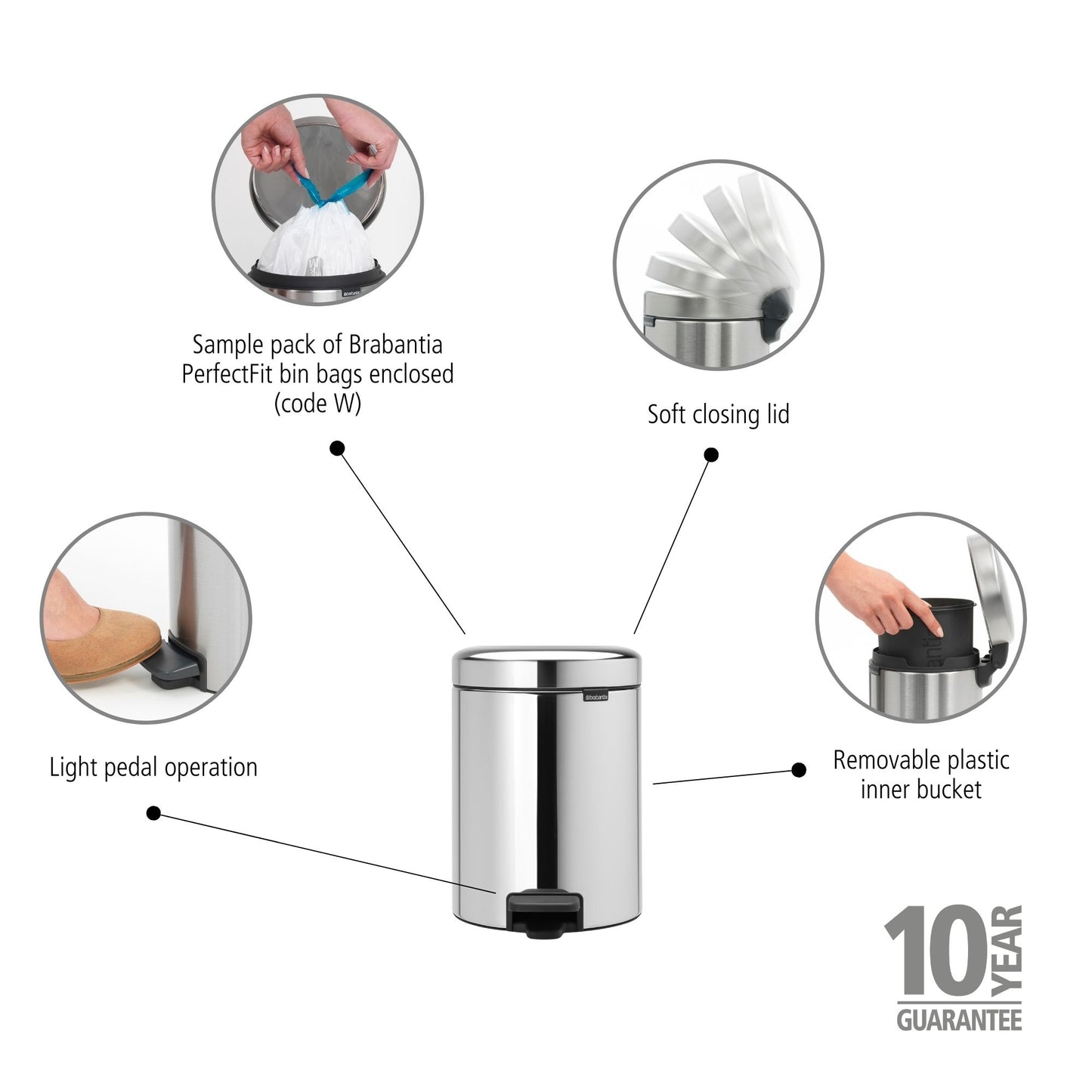 Sample pack of Brabantia PerfectFit bin bags enclosed (code W)

Soft closing lid

Light pedal operation

Removable plastic inner bucket

brabantia

10 YEAR GUARANTEE