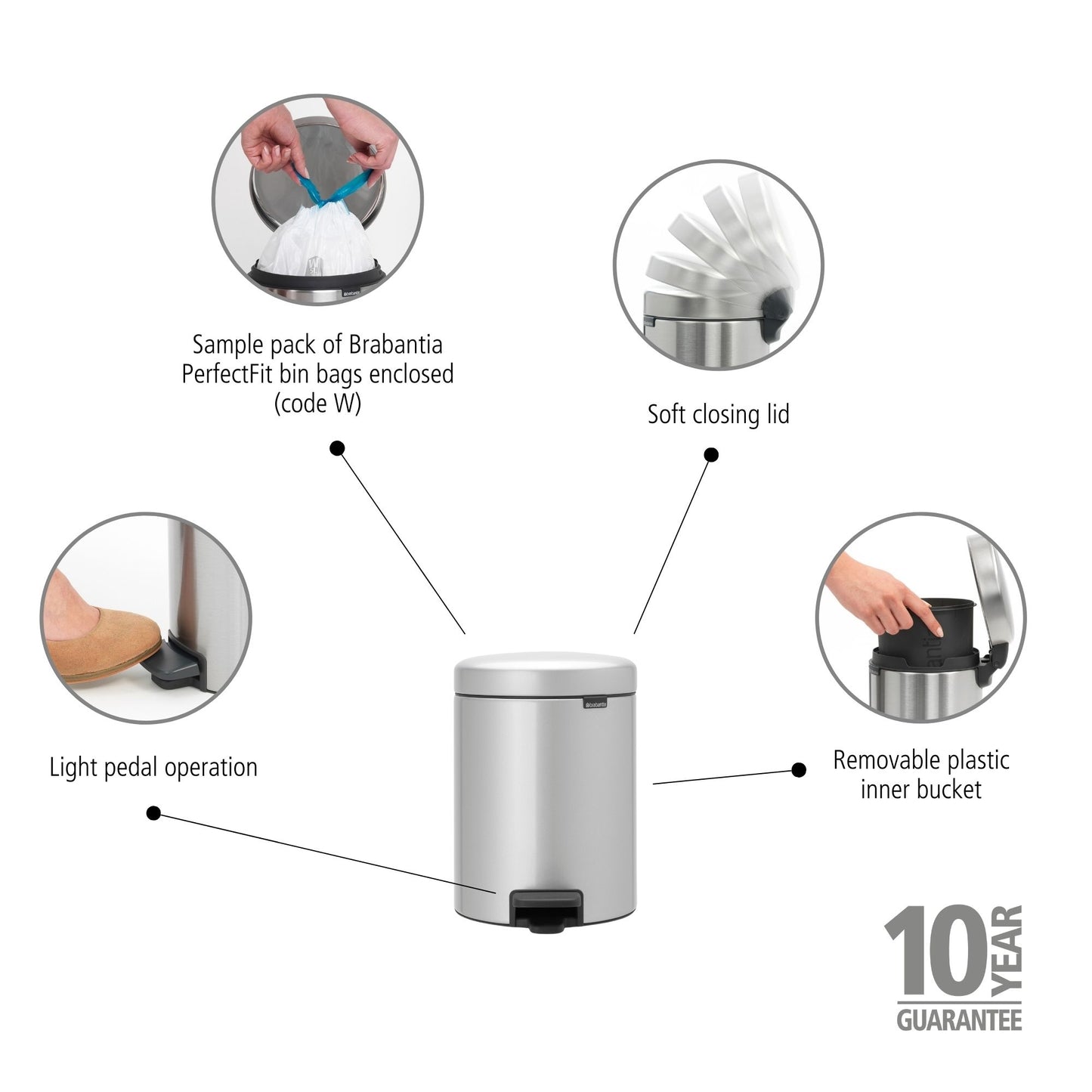 Sample pack of Brabantia PerfectFit bin bags enclosed (code W)

Soft closing lid

Light pedal operation

brabantia

Removable plastic inner bucket

10 YEAR GUARANTEE