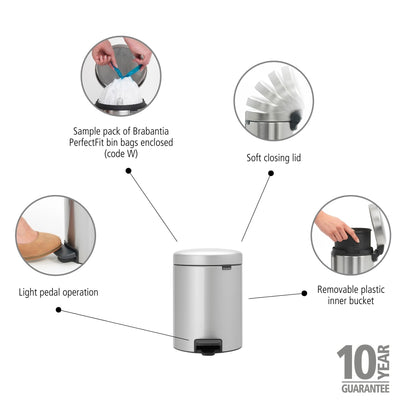 Sample pack of Brabantia PerfectFit bin bags enclosed (code W)

Soft closing lid

Light pedal operation

Removable plastic inner bucket

10 YEAR GUARANTEE