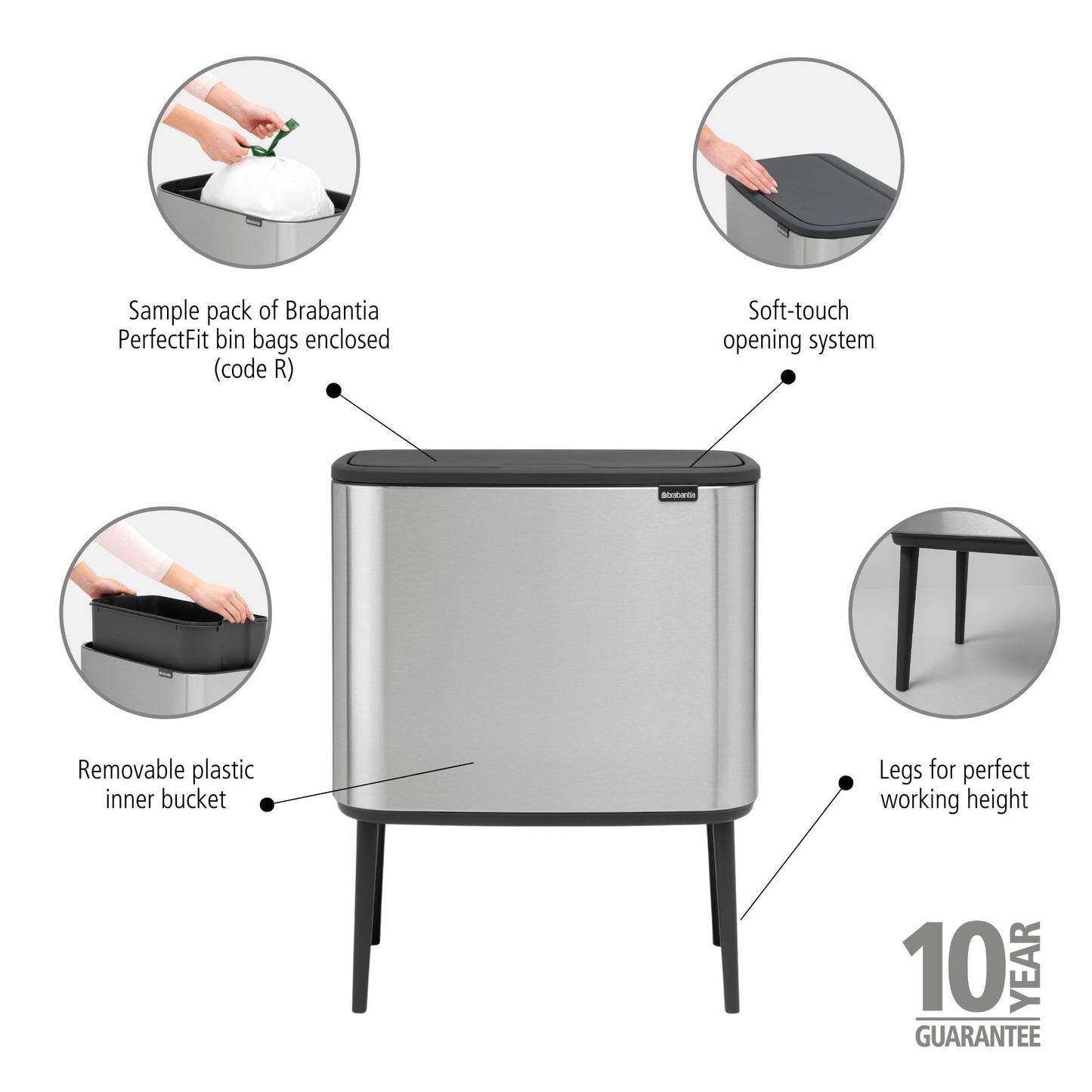 Sample pack of Brabantia PerfectFit bin bags enclosed (code R)

Soft-touch opening system

brabantia

Removable plastic inner bucket

Legs for perfect working height

10 YEAR GUARANTEE