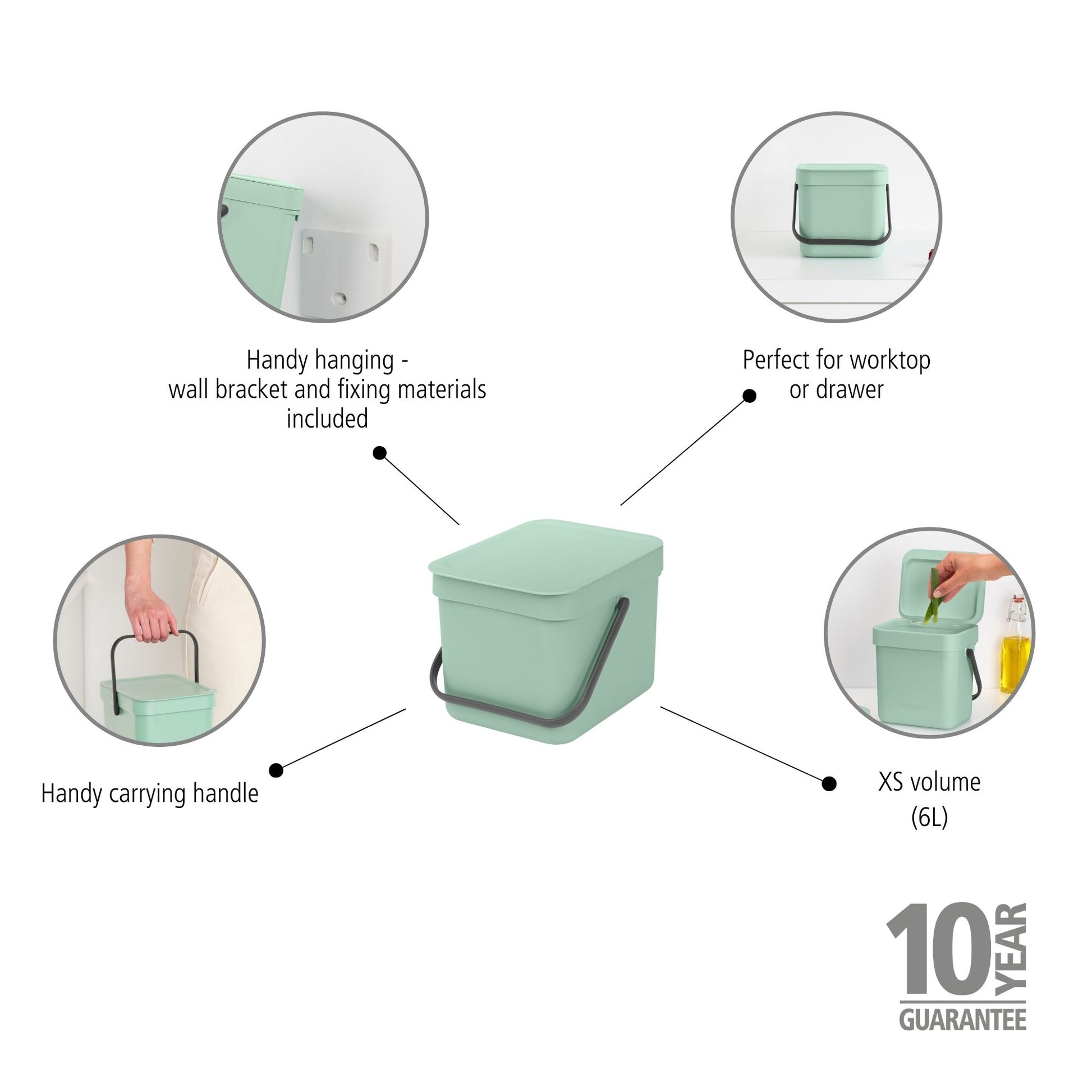 Handy hanging - wall bracket and fixing materials included

Perfect for worktop or drawer

Handy carrying handle

XS volume (6L)

10 YEAR GUARANTEE