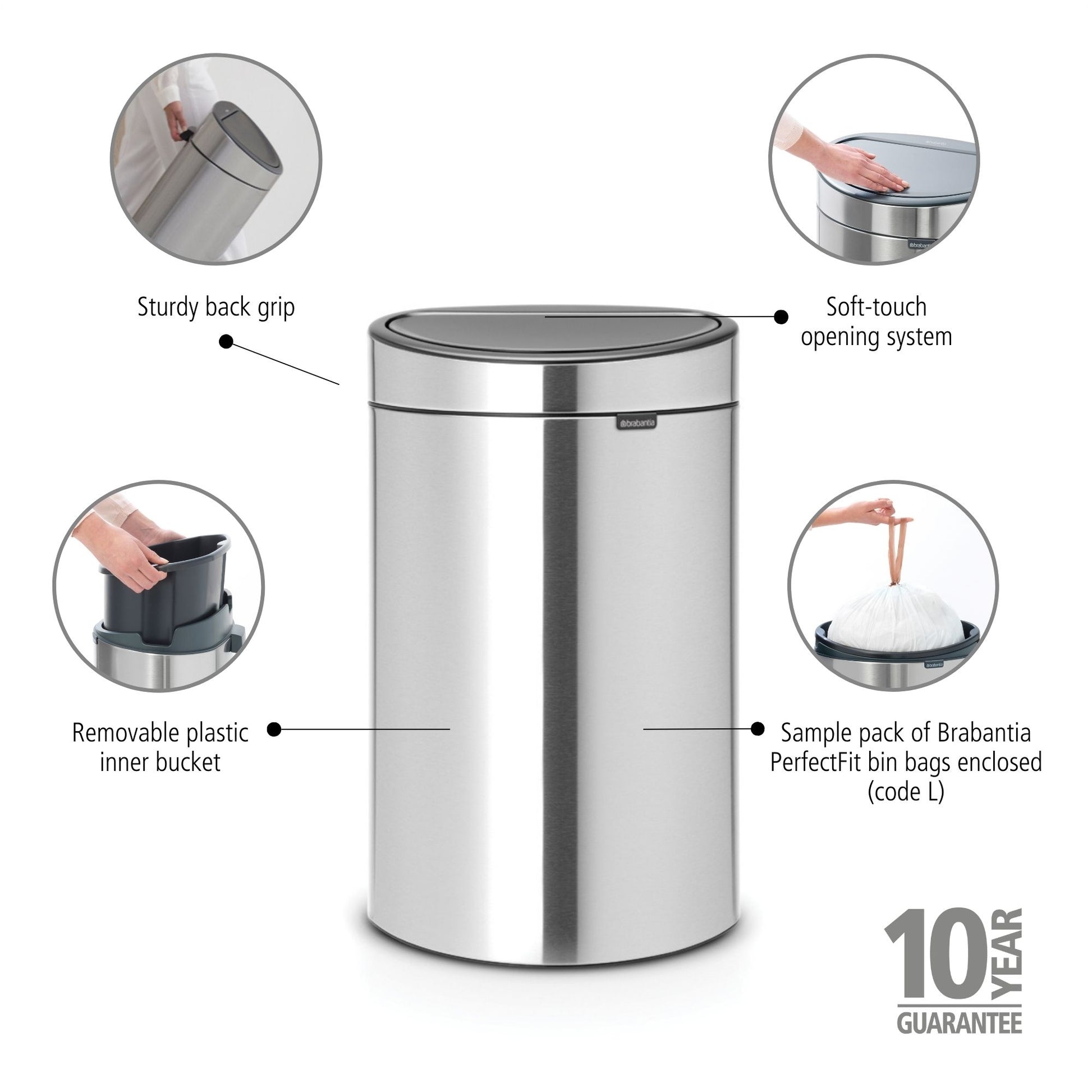 Sturdy back grip

Soft-touch opening system

brabantia

Removable plastic inner bucket

Sample pack of Brabantia PerfectFit bin bags enclosed (code L)

10 YEAR GUARANTEE