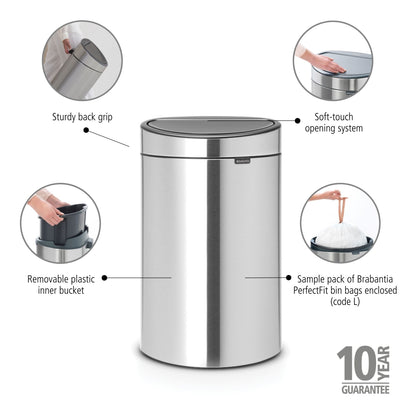 Sturdy back grip

Soft-touch opening system

Removable plastic inner bucket

Sample pack of Brabantia PerfectFit bin bags enclosed (code L)

10 YEAR GUARANTEE