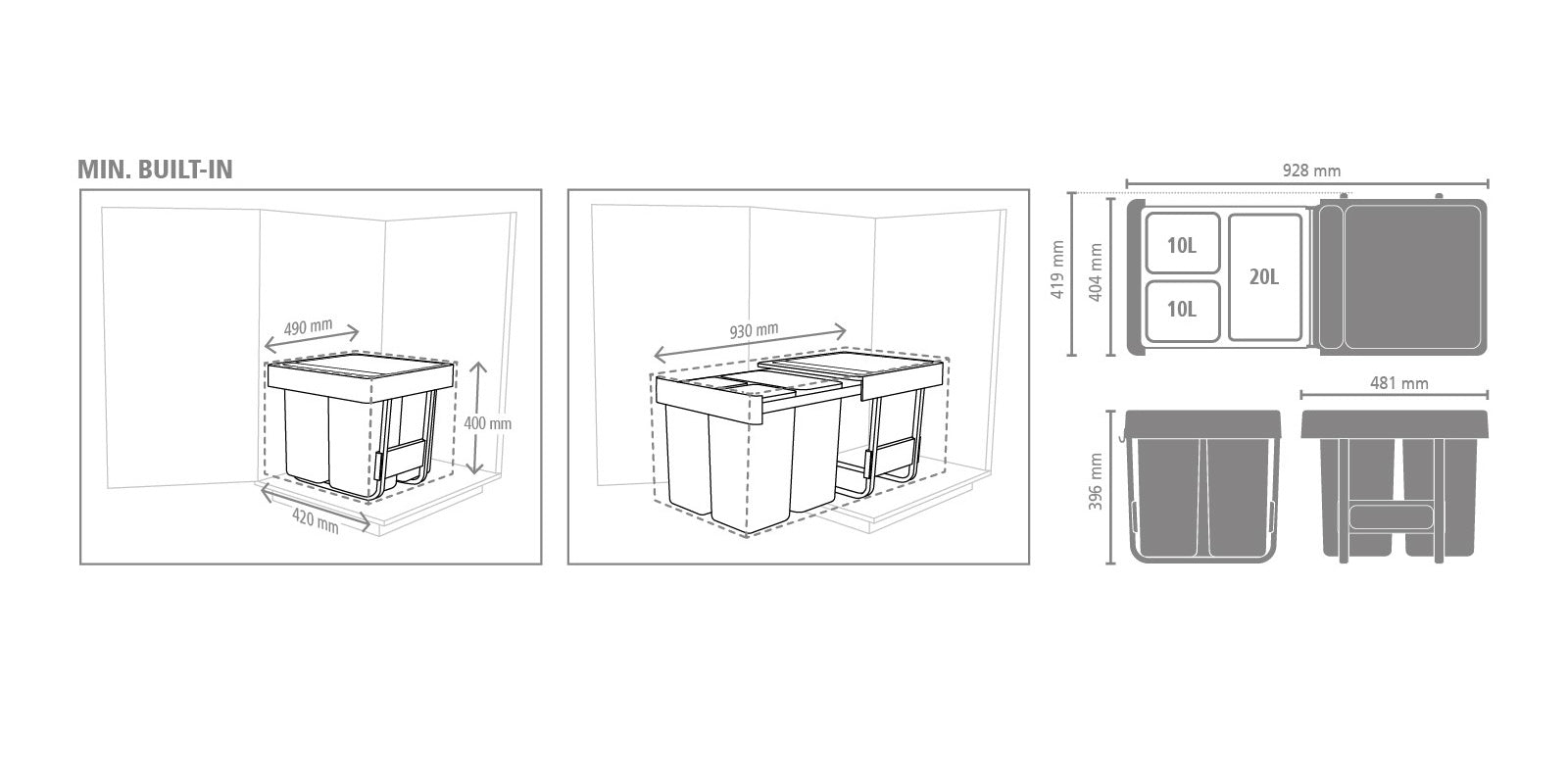 MIN. BUILT-IN

490 mm
400 mm
420 mm

930 mm

928 mm
419 mm
404 mm
10L
10L
20L

481 mm
396 mm