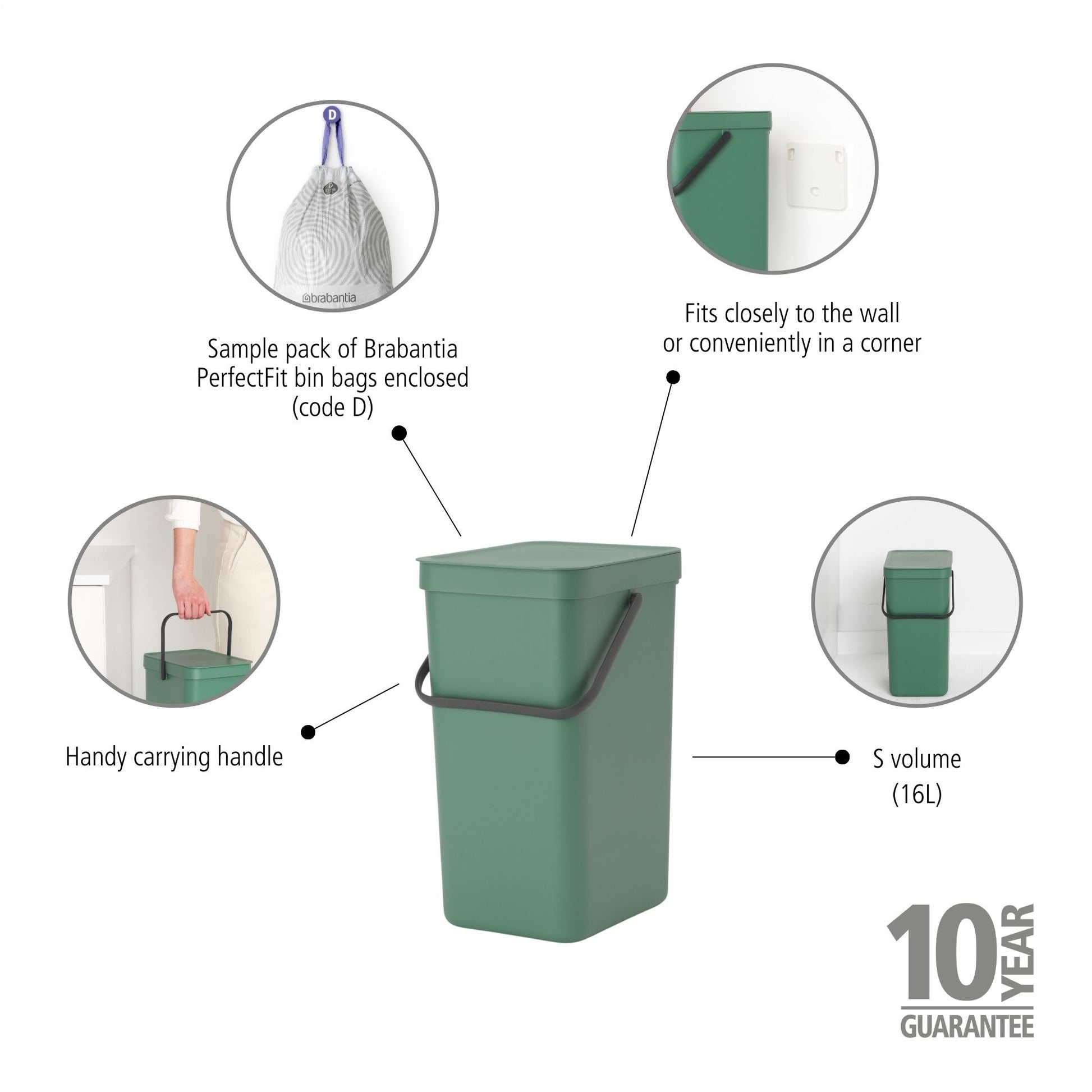 D

brabantia

Sample pack of Brabantia PerfectFit bin bags enclosed (code D)

Fits closely to the wall or conveniently in a corner

Handy carrying handle

S volume (16L)

10 YEAR GUARANTEE