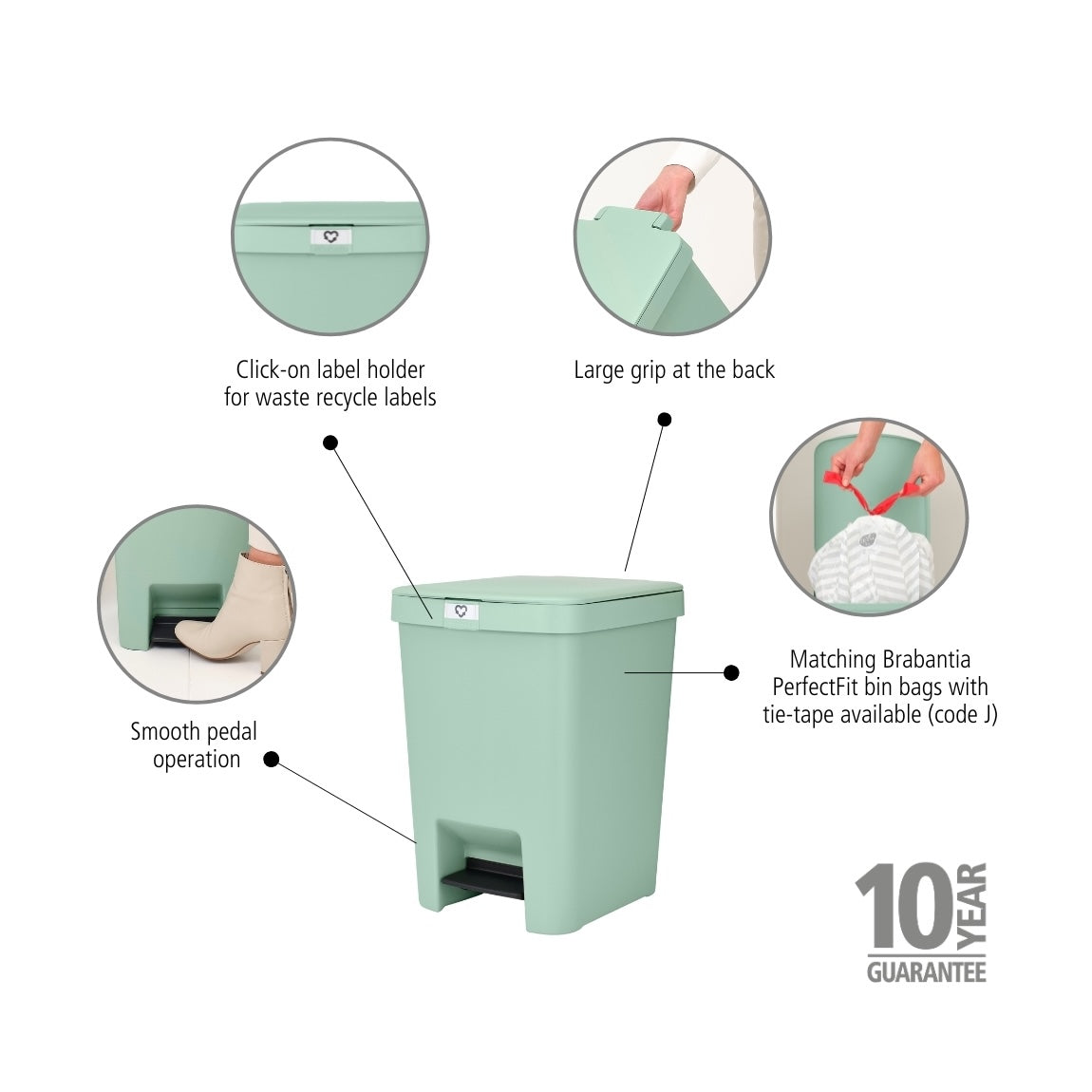 Click-on label holder for waste recycle labels

Large grip at the back

Smooth pedal operation

Matching Brabantia PerfectFit bin bags with tie-tape available (code J)

10 YEAR GUARANTEE