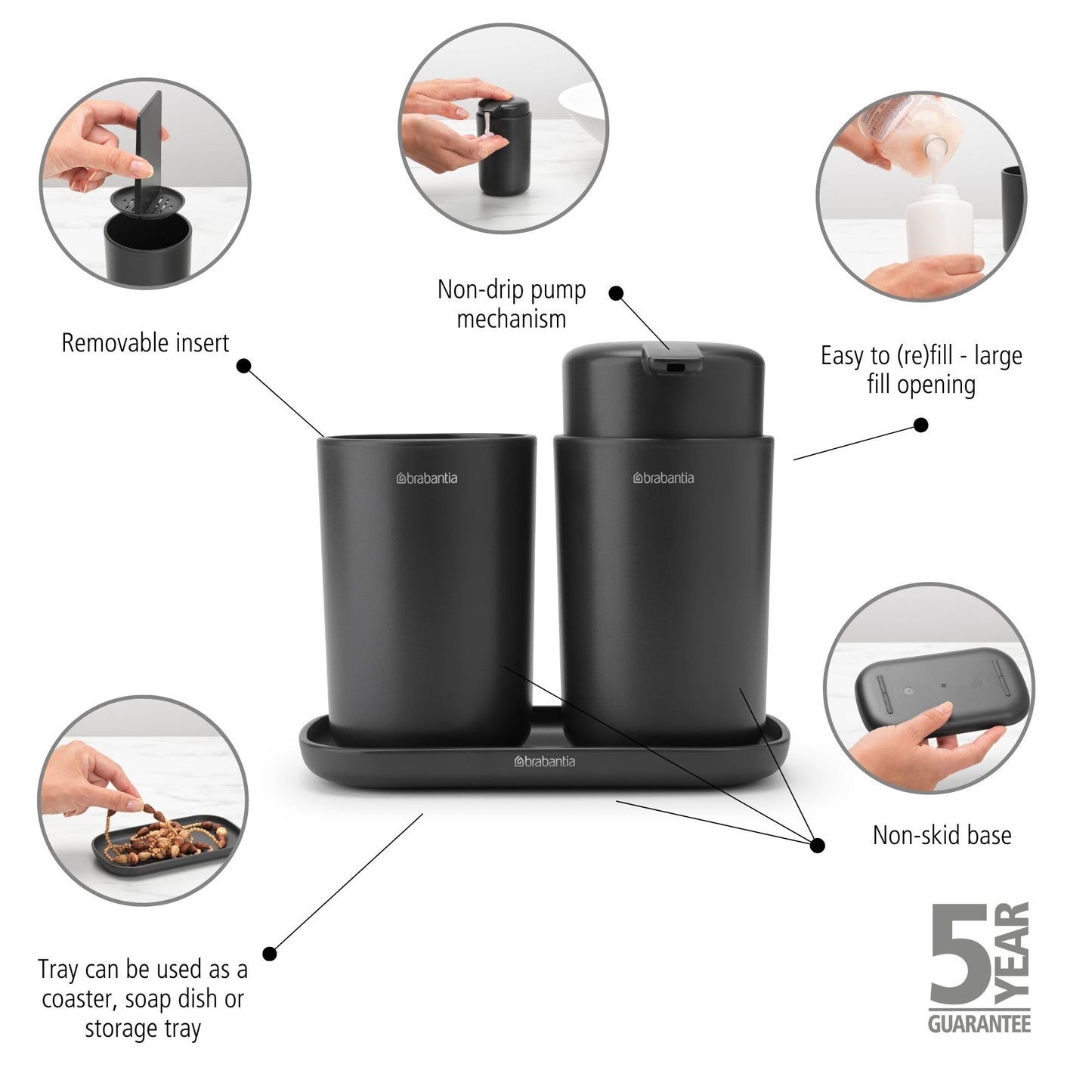 Removable insert

Non-drip pump mechanism

Easy to (re)fill - large fill opening

brabantia

brabantia

brabantia

Non-skid base

Tray can be used as a coaster, soap dish or storage tray

5 YEAR GUARANTEE