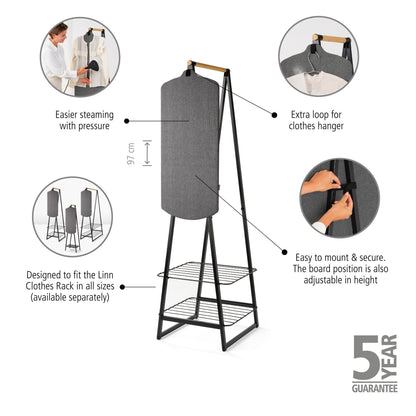 Easier steaming with pressure

Extra loop for clothes hanger

97 cm

Designed to fit the Linn Clothes Rack in all sizes (available separately)

Easy to mount & secure. The board position is also adjustable in height

5 YEAR GUARANTEE