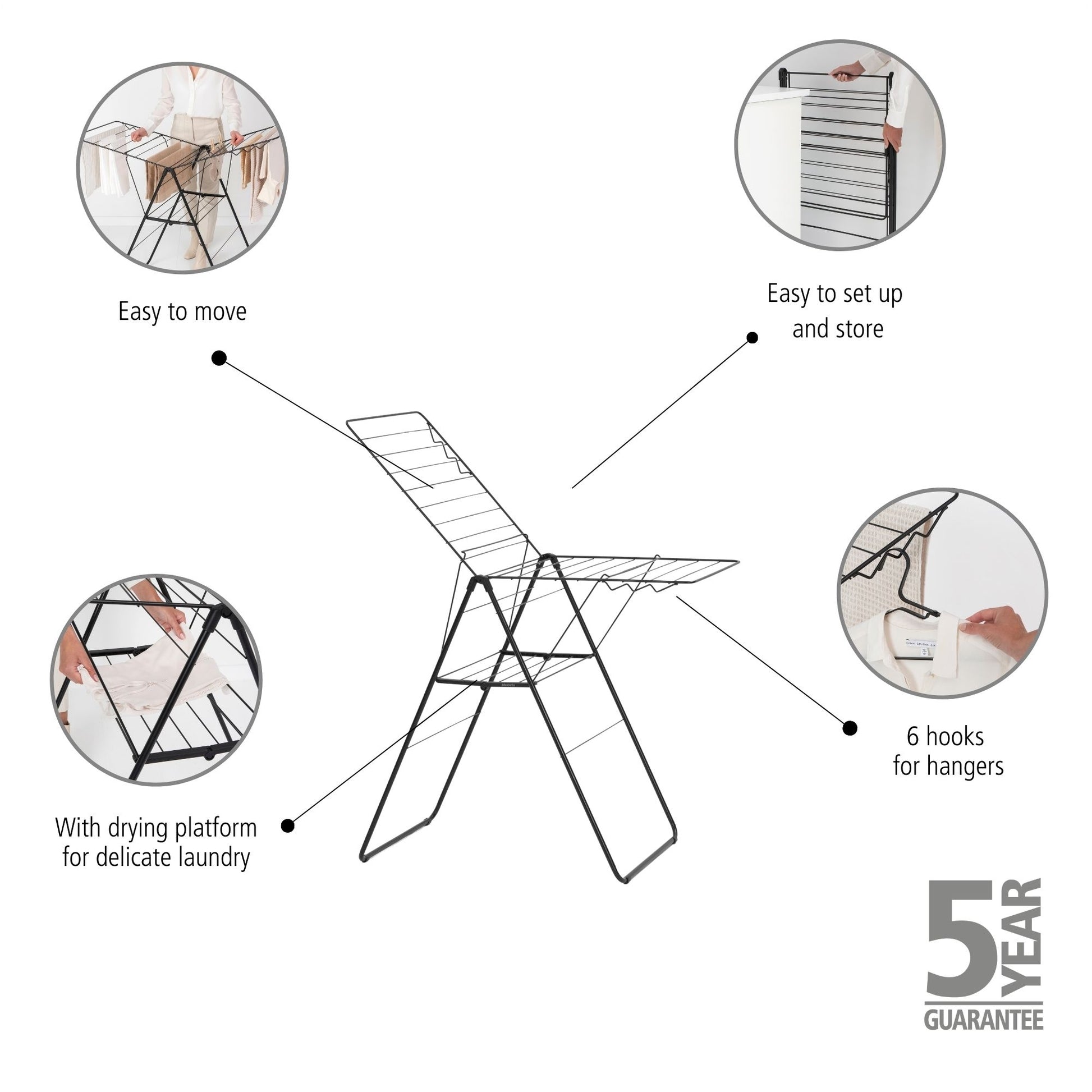 Easy to move

Easy to set up and store

6 hooks for hangers

With drying platform for delicate laundry

5 YEAR GUARANTEE