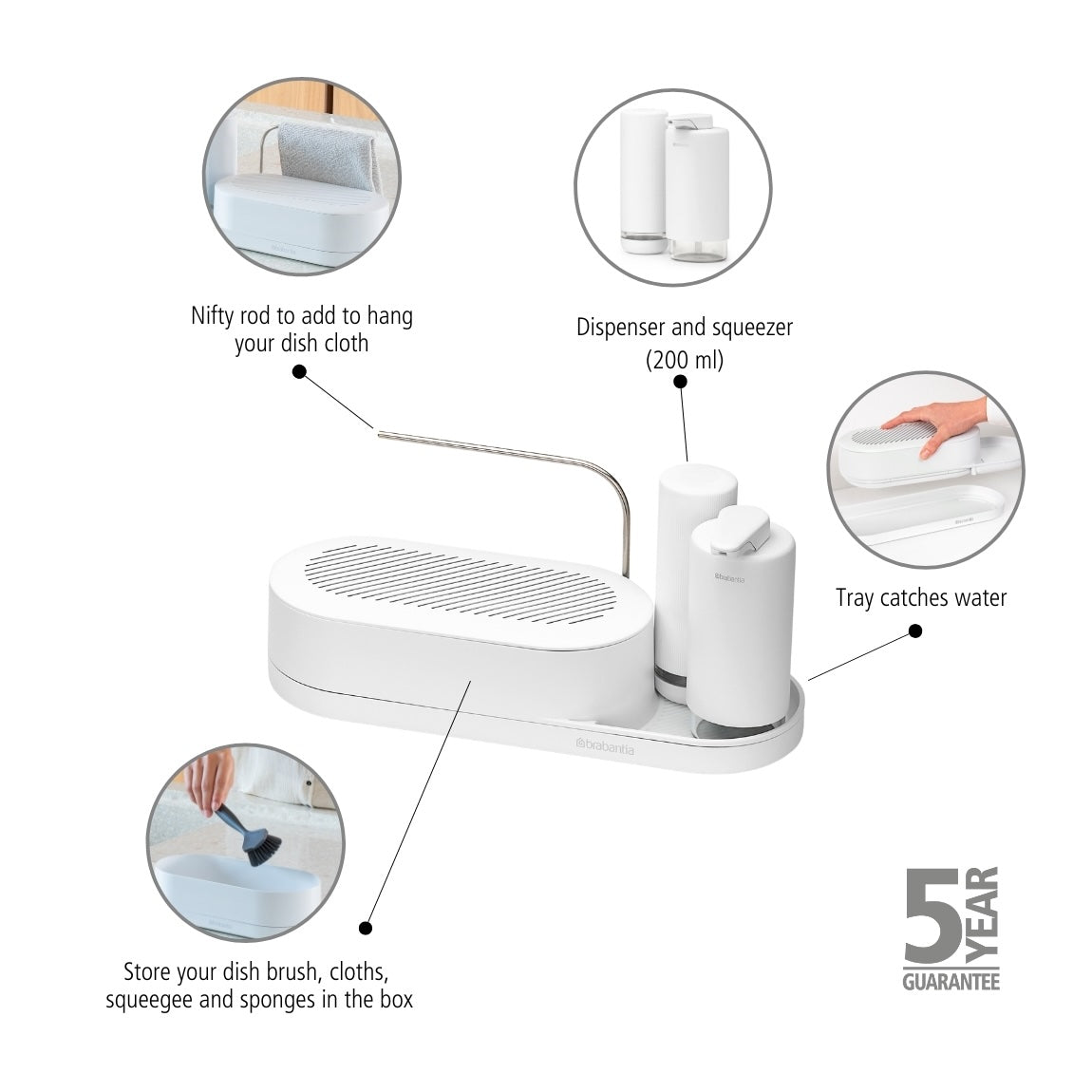 Nifty rod to add to hang your dish cloth

Dispenser and squeezer (200 ml)

Tray catches water

brabantia

brabantia

Store your dish brush, cloths, squeegee and sponges in the box

5 YEAR GUARANTEE