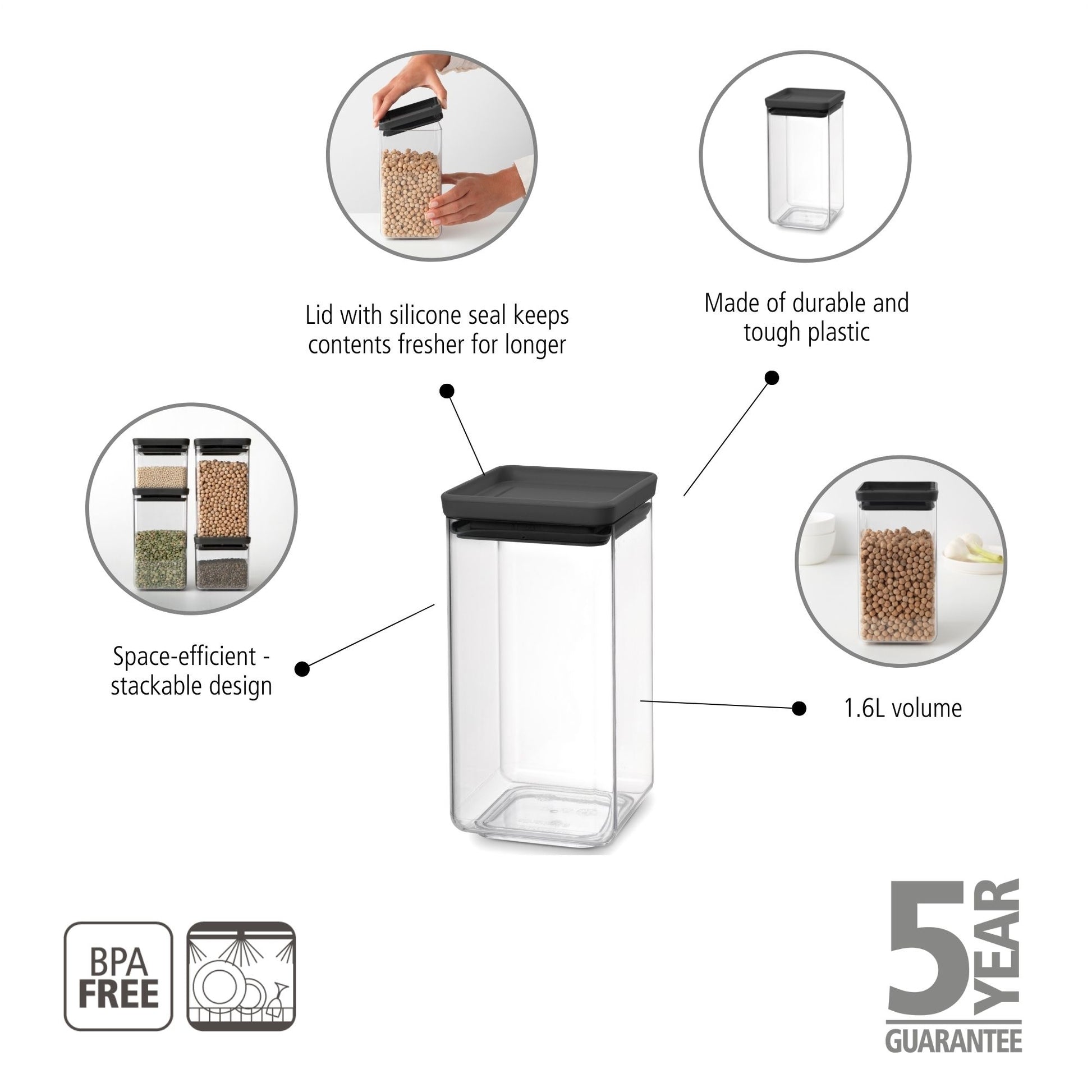 Lid with silicone seal keeps contents fresher for longer

Made of durable and tough plastic

Space-efficient - stackable design

1.6L volume

BPA FREE

5 YEAR GUARANTEE